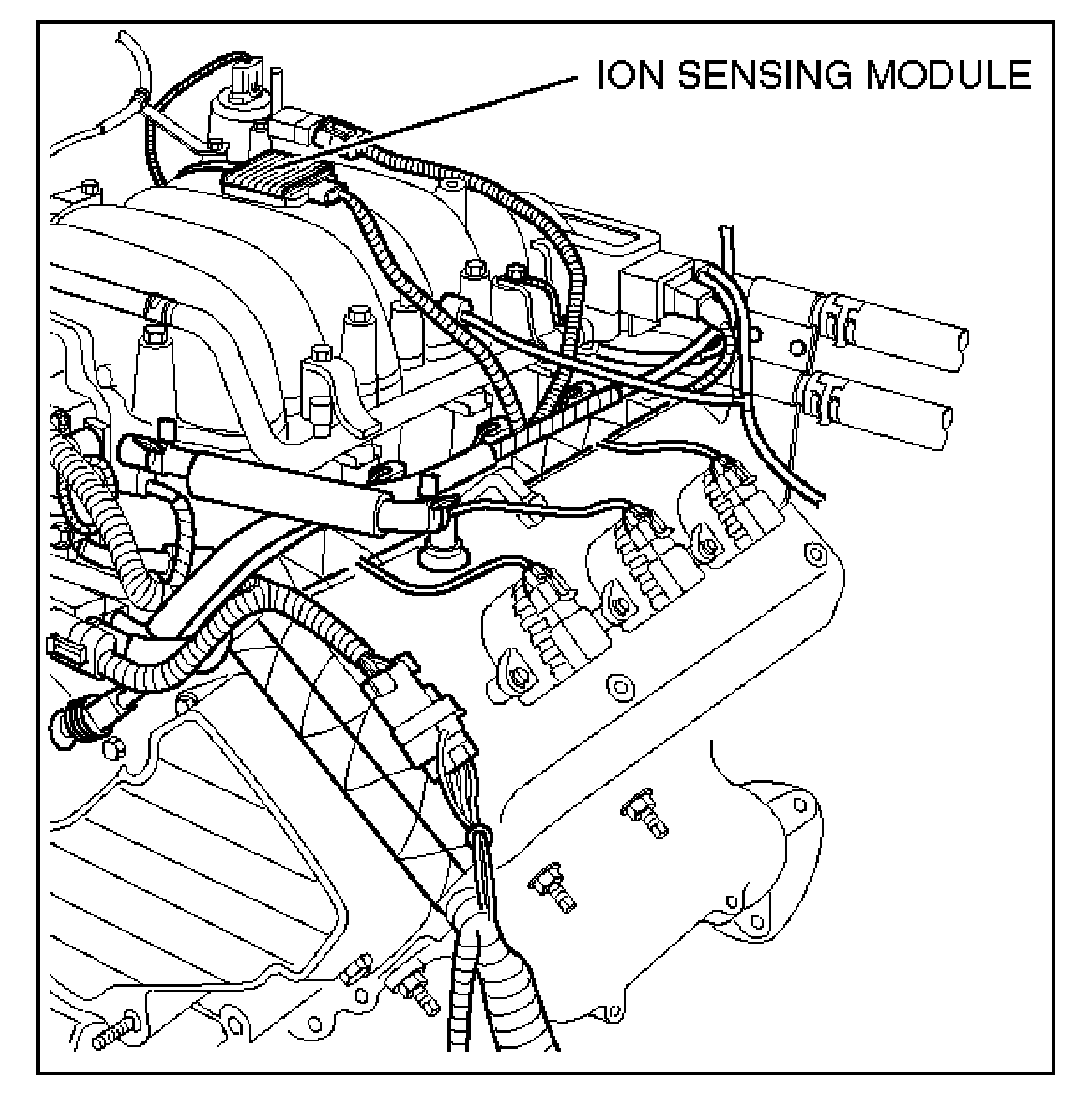 ION SENSING MODULE