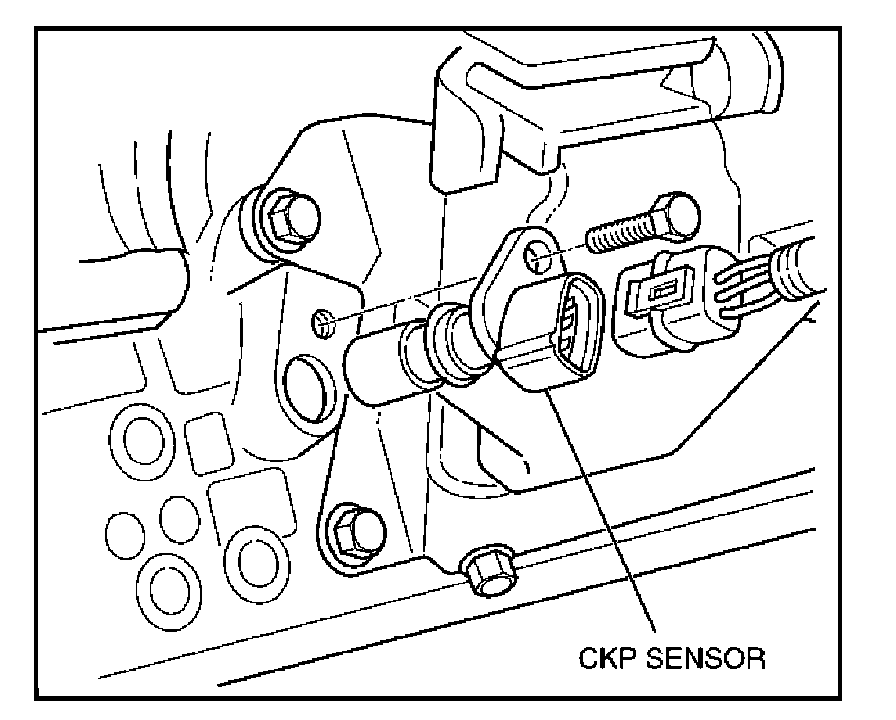 CKP SENSOR