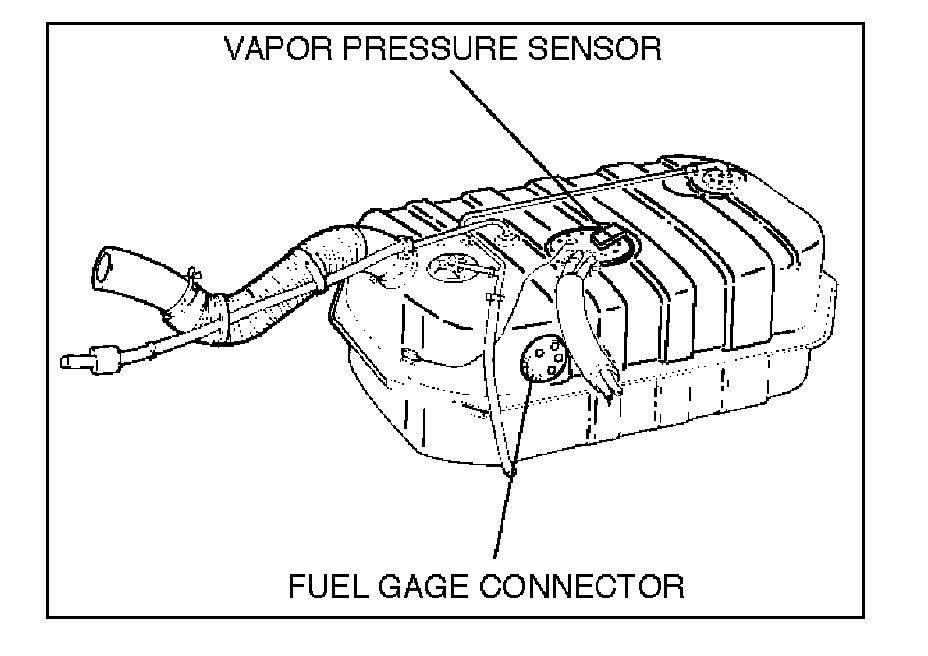 VAPOR PRESSURE SENSOR

FUEL GAGE CONNECTOR