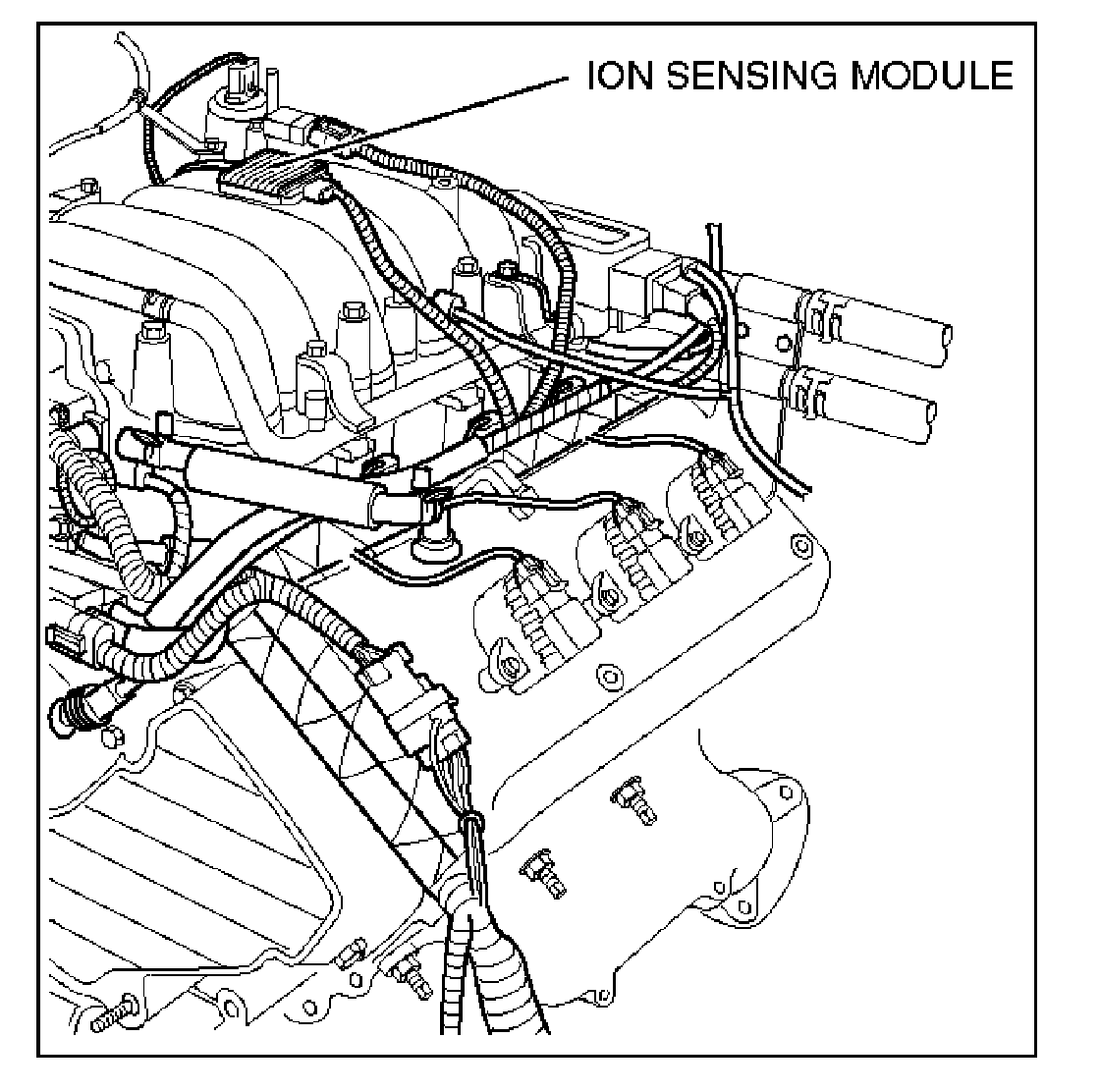 ION SENSING MODULE