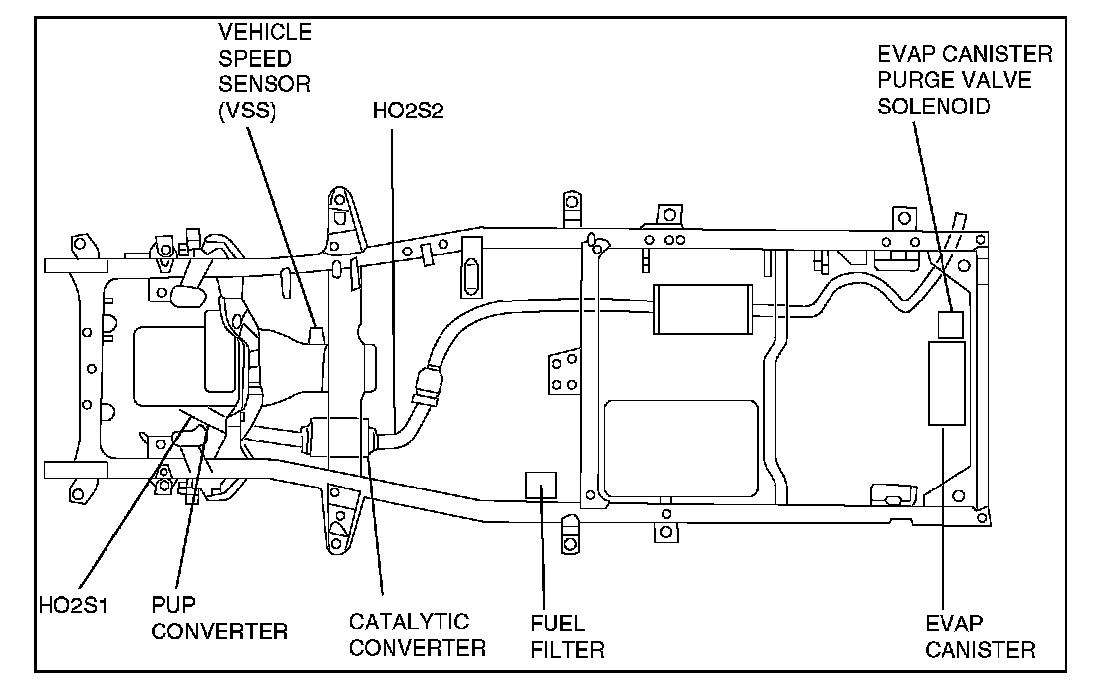 VEHICLE SPEED SENSOR (VSS)

HO2S2

EVAP CANISTER PURGE VALVE SOLENOID

HO2S1

PUP CONVERTER

CATALYTIC CONVERTER

FUEL FILTER

EVAP CANISTER