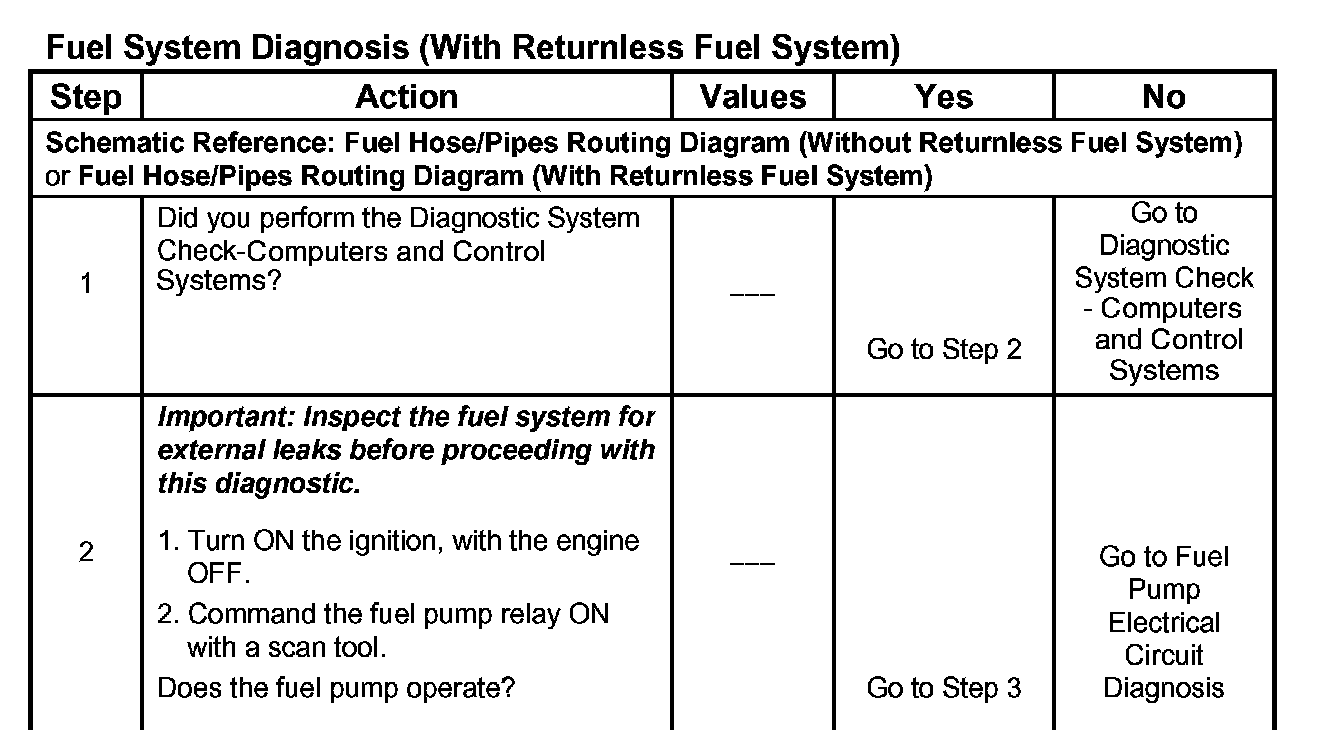 Fuel System Diagnosis (With Returnless Fuel System)

| Step | Action | Values | Yes | No |
|---|---|---|---|---|
| Schematic Reference: Fuel Hose/Pipes Routing Diagram (Without Returnless Fuel System) or Fuel Hose/Pipes Routing Diagram (With Returnless Fuel System) | | | | |
| 1 | Did you perform the Diagnostic System Check-Computers and Control Systems? | ___ | Go to Step 2 | Go to Diagnostic System Check - Computers and Control Systems |
| 2 | Important: Inspect the fuel system for external leaks before proceeding with this diagnostic. 1. Turn ON the ignition, with the engine OFF. 2. Command the fuel pump relay ON with a scan tool. Does the fuel pump operate? | ___ | Go to Step 3 | Go to Fuel Pump Electrical Circuit Diagnosis |