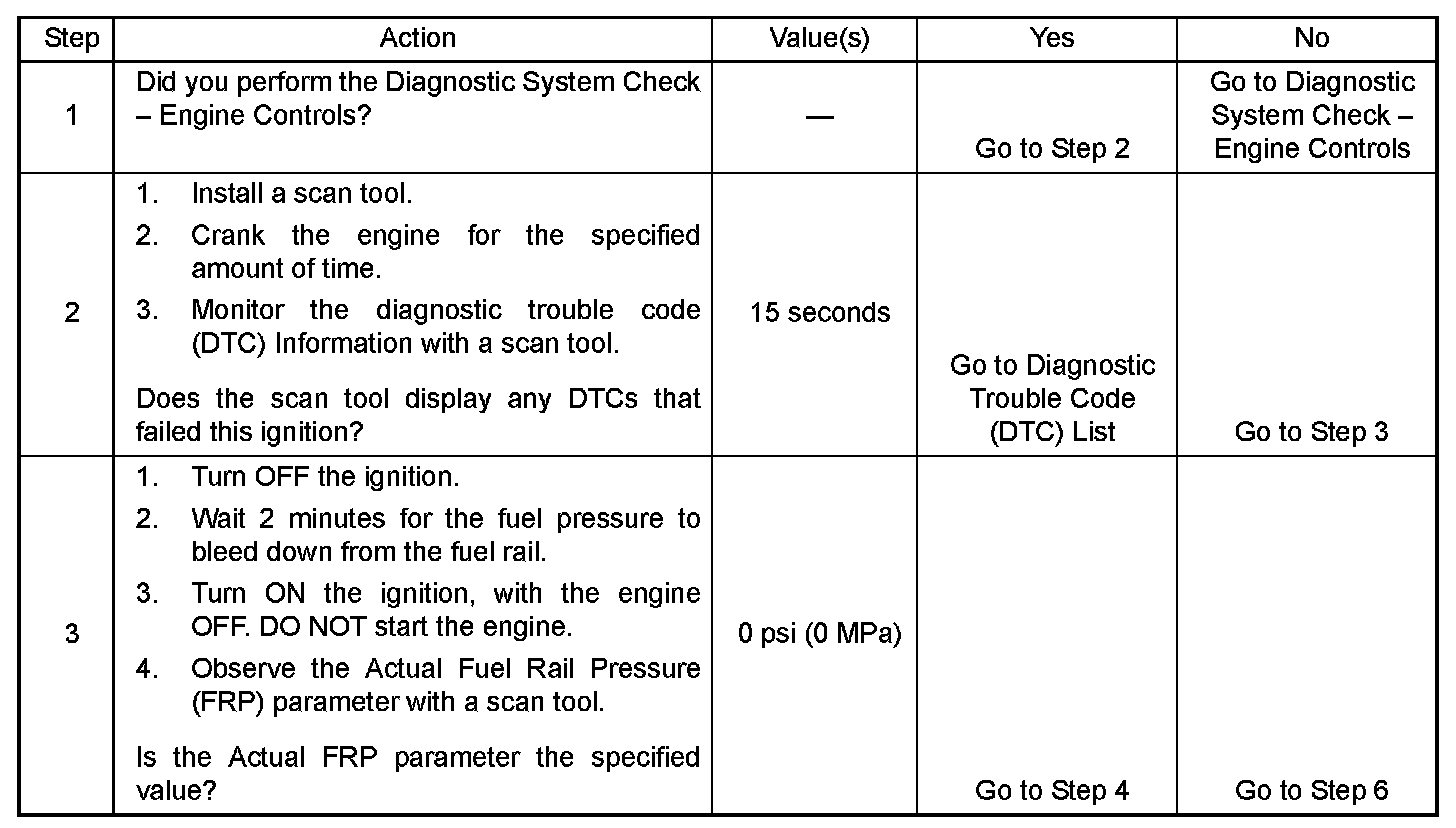 | Step | Action | Value(s) | Yes | No |
|---|---|---|---|---|
| 1 | Did you perform the Diagnostic System Check – Engine Controls? | — | Go to Step 2 | Go to Diagnostic System Check – Engine Controls |
| 2 | 1. Install a scan tool. 2. Crank the engine for the specified amount of time. 3. Monitor the diagnostic trouble code (DTC) Information with a scan tool. Does the scan tool display any DTCs that failed this ignition? | 15 seconds | Go to Diagnostic Trouble Code (DTC) List | Go to Step 3 |
| 3 | 1. Turn OFF the ignition. 2. Wait 2 minutes for the fuel pressure to bleed down from the fuel rail. 3. Turn ON the ignition, with the engine OFF. DO NOT start the engine. 4. Observe the Actual Fuel Rail Pressure (FRP) parameter with a scan tool. Is the Actual FRP parameter the specified value? | 0 psi (0 MPa) | Go to Step 4 | Go to Step 6 |