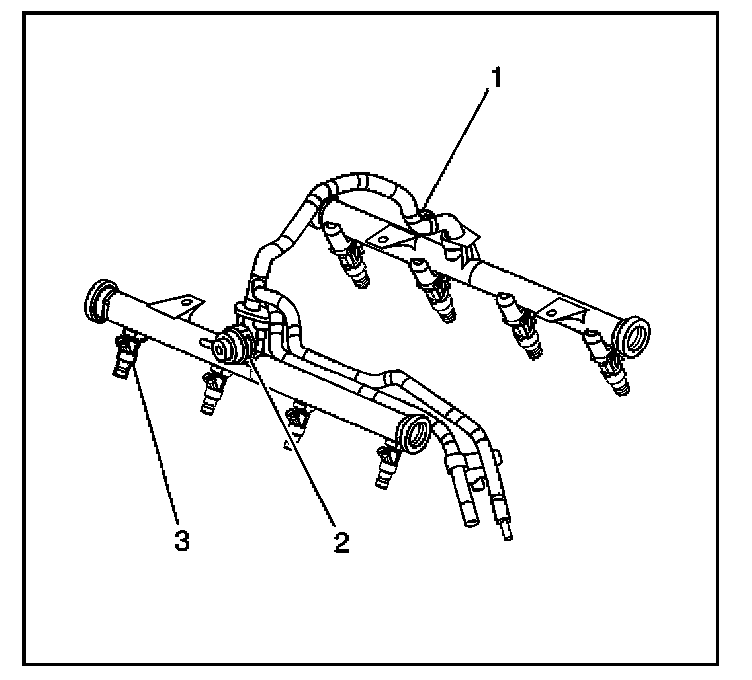 1

3

2