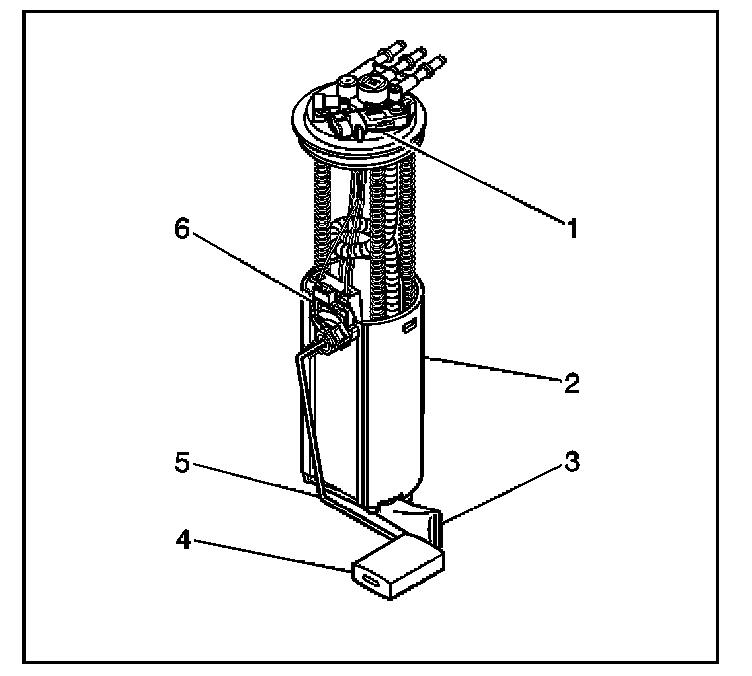 1
6
2
5
3
4