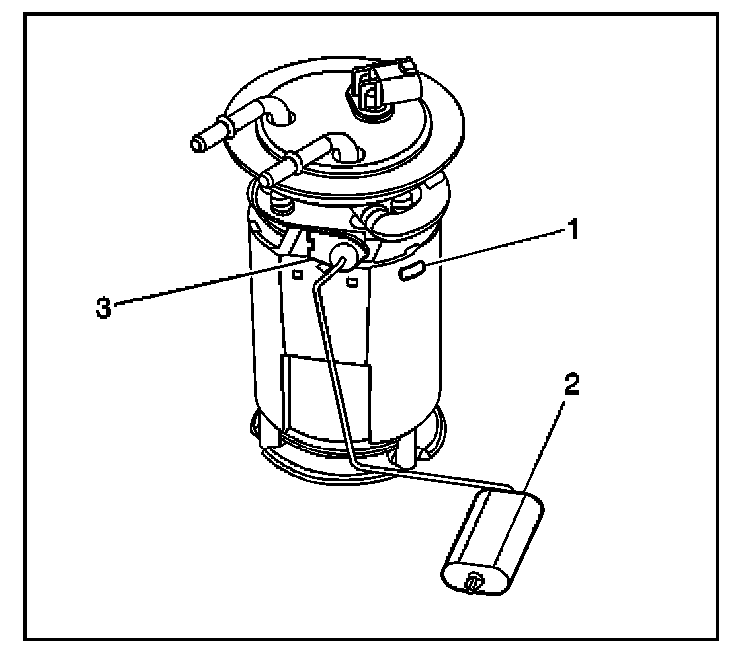 1
3
2