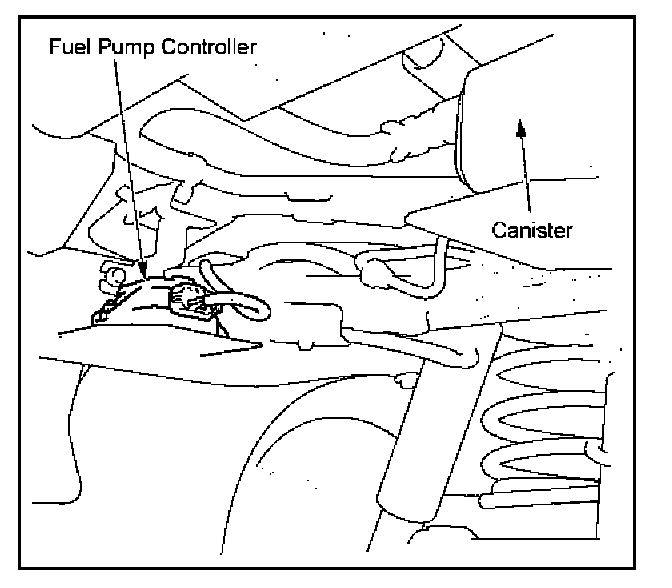 Fuel Pump Controller

Canister