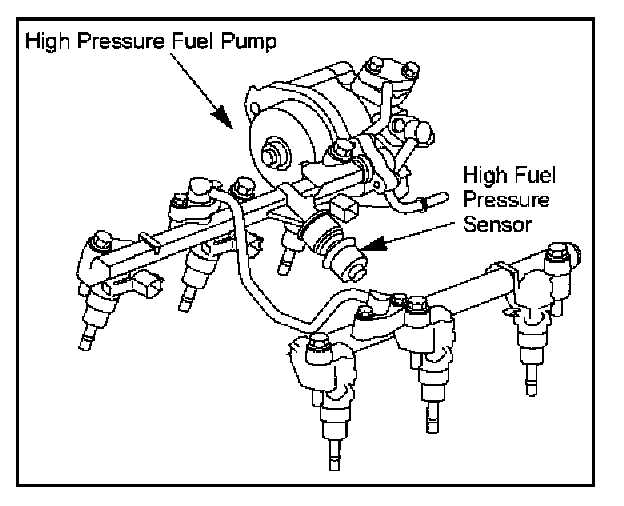 High Pressure Fuel Pump

High Fuel Pressure Sensor