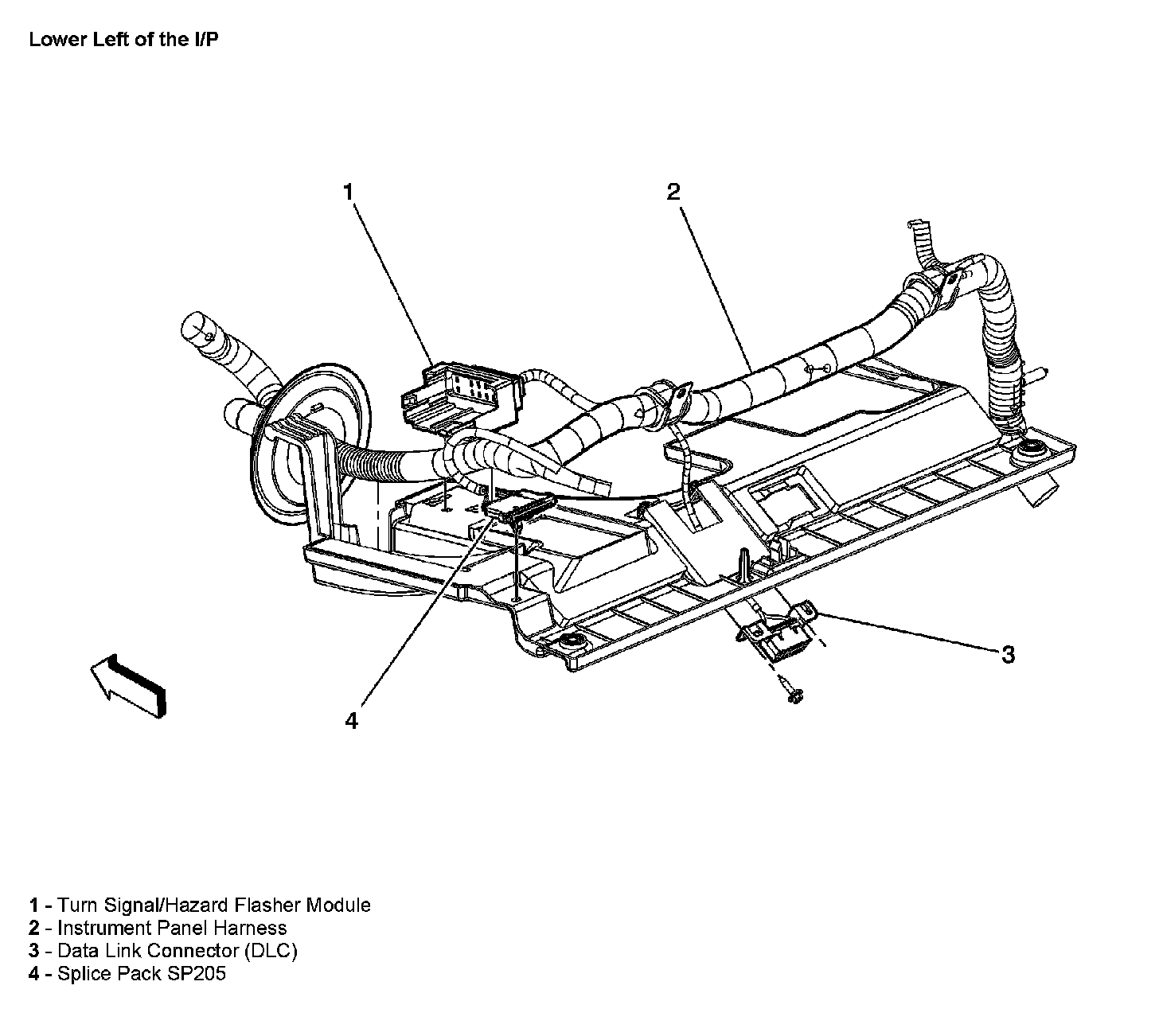 Lower Left of the I/P

1

2

3

4

1 - Turn Signal/Hazard Flasher Module
2 - Instrument Panel Harness
3 - Data Link Connector (DLC)
4 - Splice Pack SP205