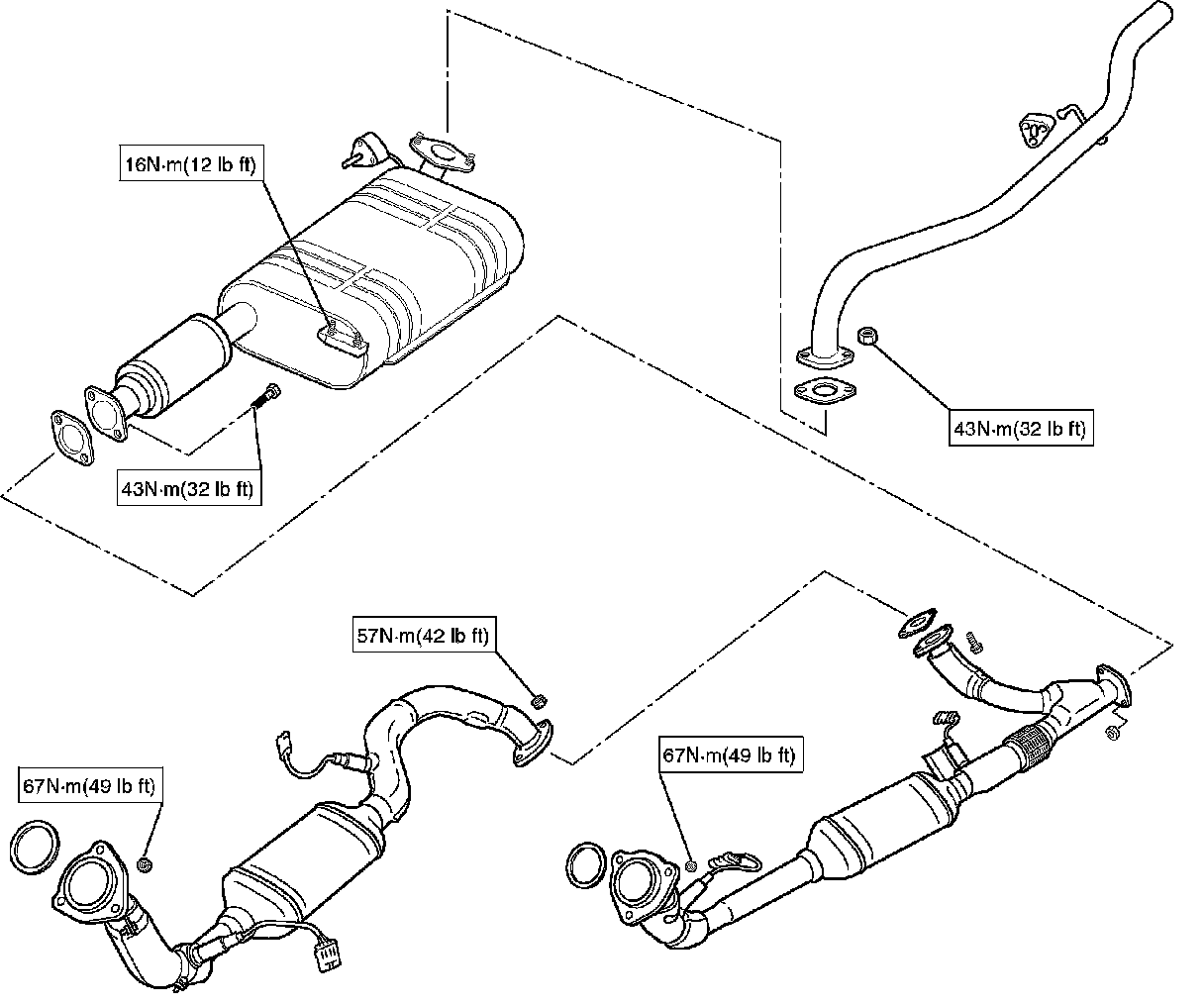 16N·m(12 lb ft)

43N·m(32 lb ft)

43N·m(32 lb ft)

57N·m(42 lb ft)

67N·m(49 lb ft)

67N·m(49 lb ft)