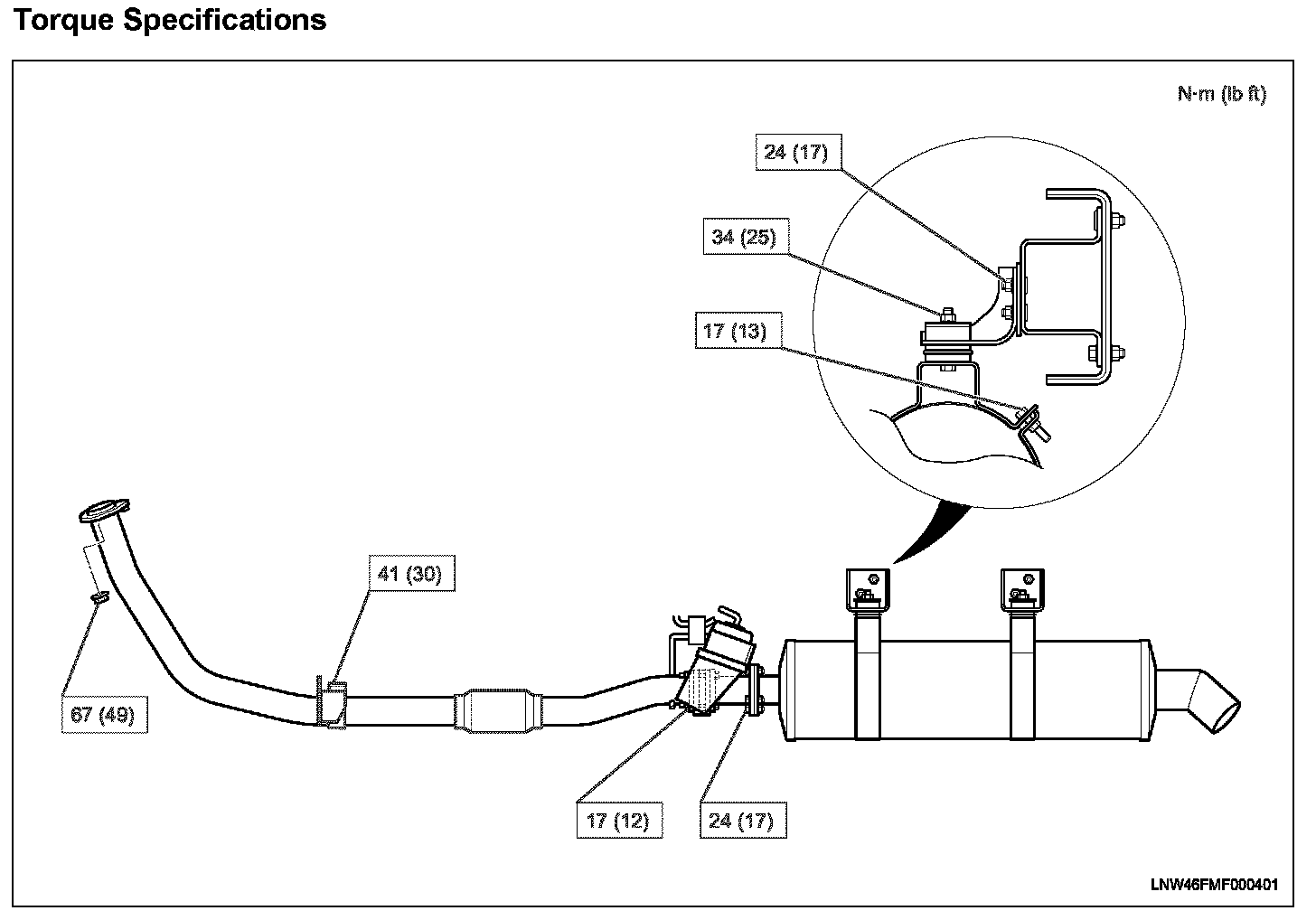 Torque Specifications

N·m (lb ft)

24 (17)

34 (25)

17 (13)

41 (30)

67 (49)

17 (12)

24 (17)

LNW46FMF000401