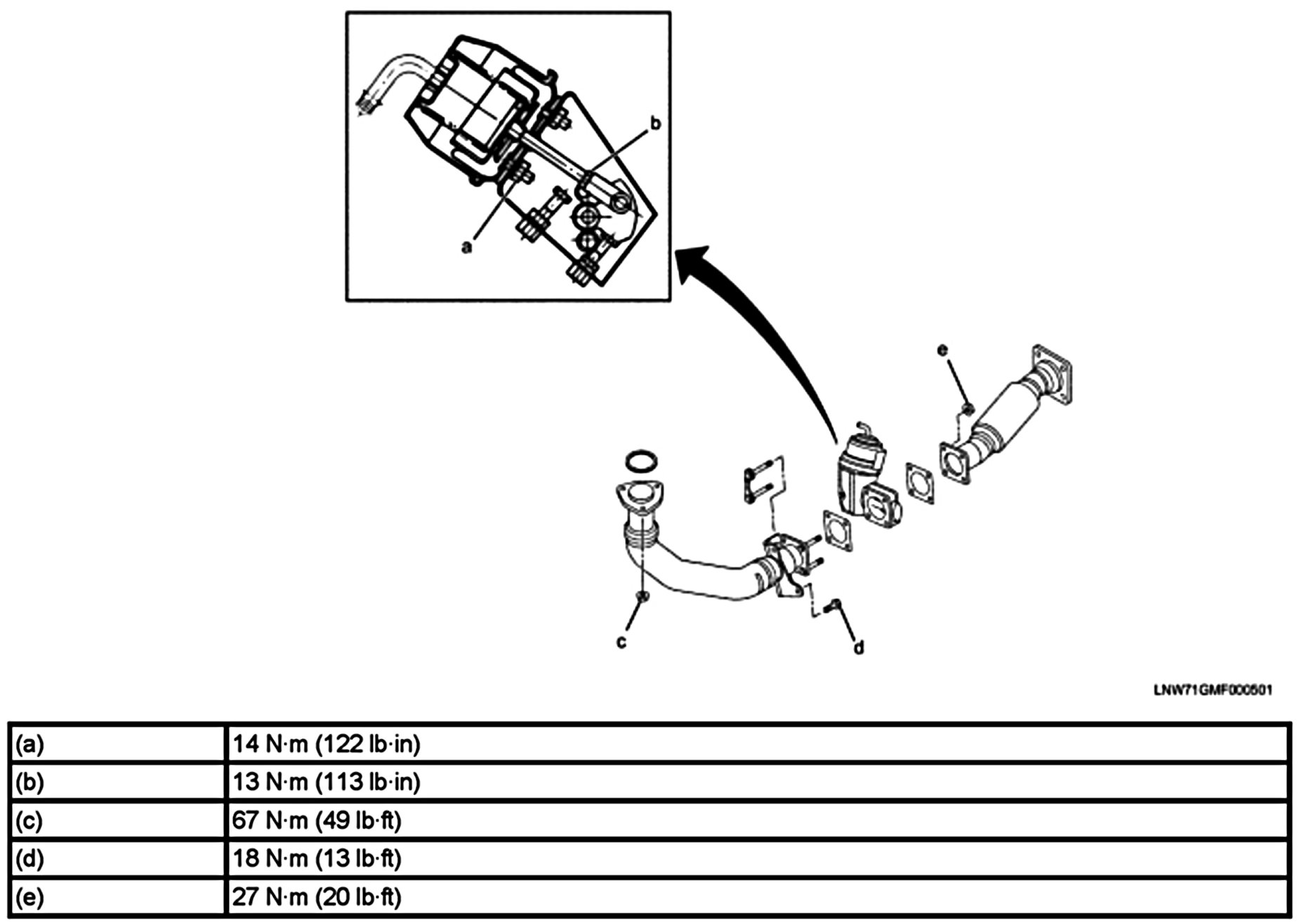 b

a

e

c

d

LNW71GMF000501

| (a) | 14 N·m (122 lb·in) |
|---|---|
| (b) | 13 N·m (113 lb·in) |
| (c) | 67 N·m (49 lb·ft) |
| (d) | 18 N·m (13 lb·ft) |
| (e) | 27 N·m (20 lb·ft) |