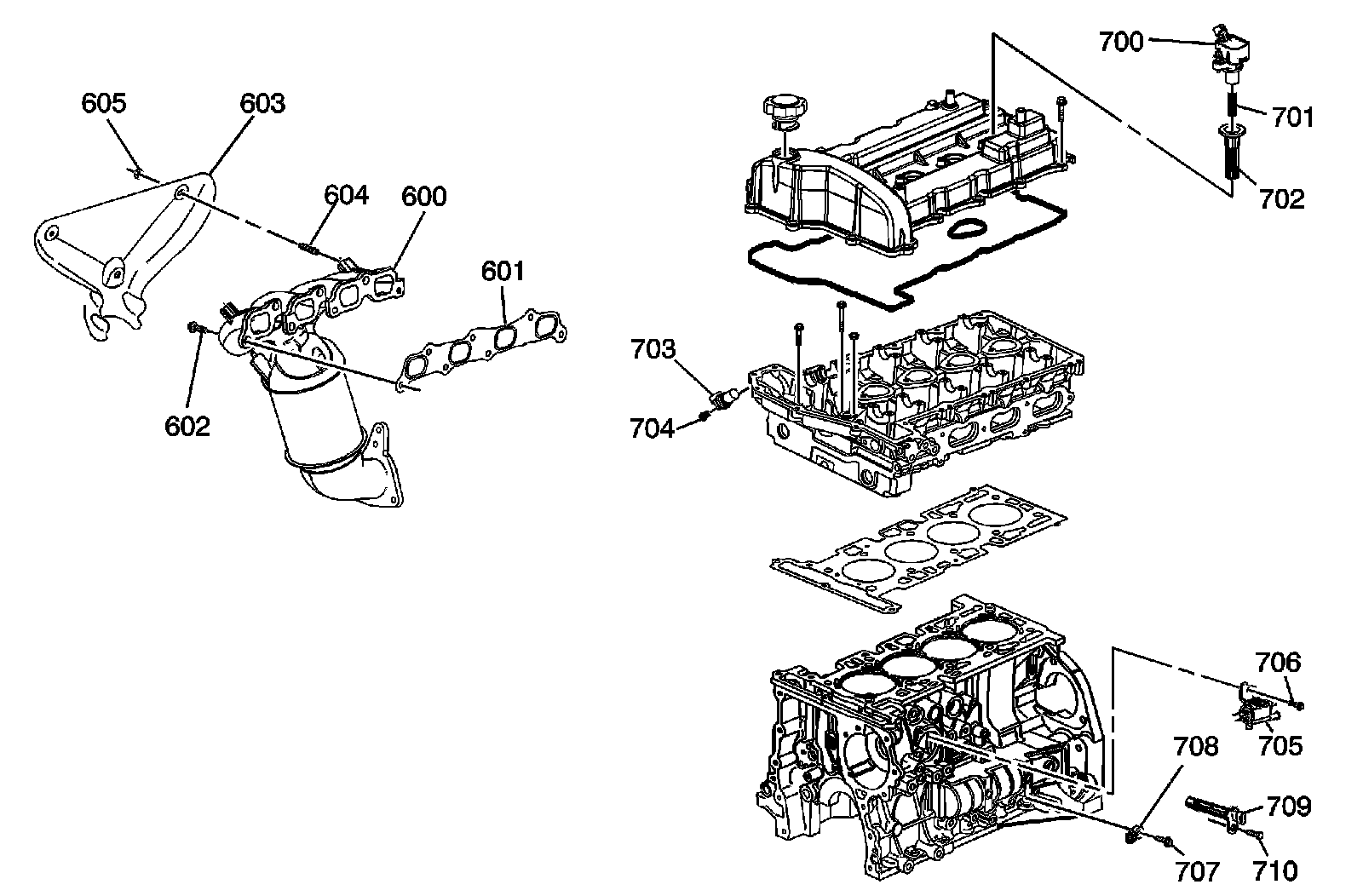 605
603
604
600
601
602
700
701
702
703
704
706
705
708
709
707
710