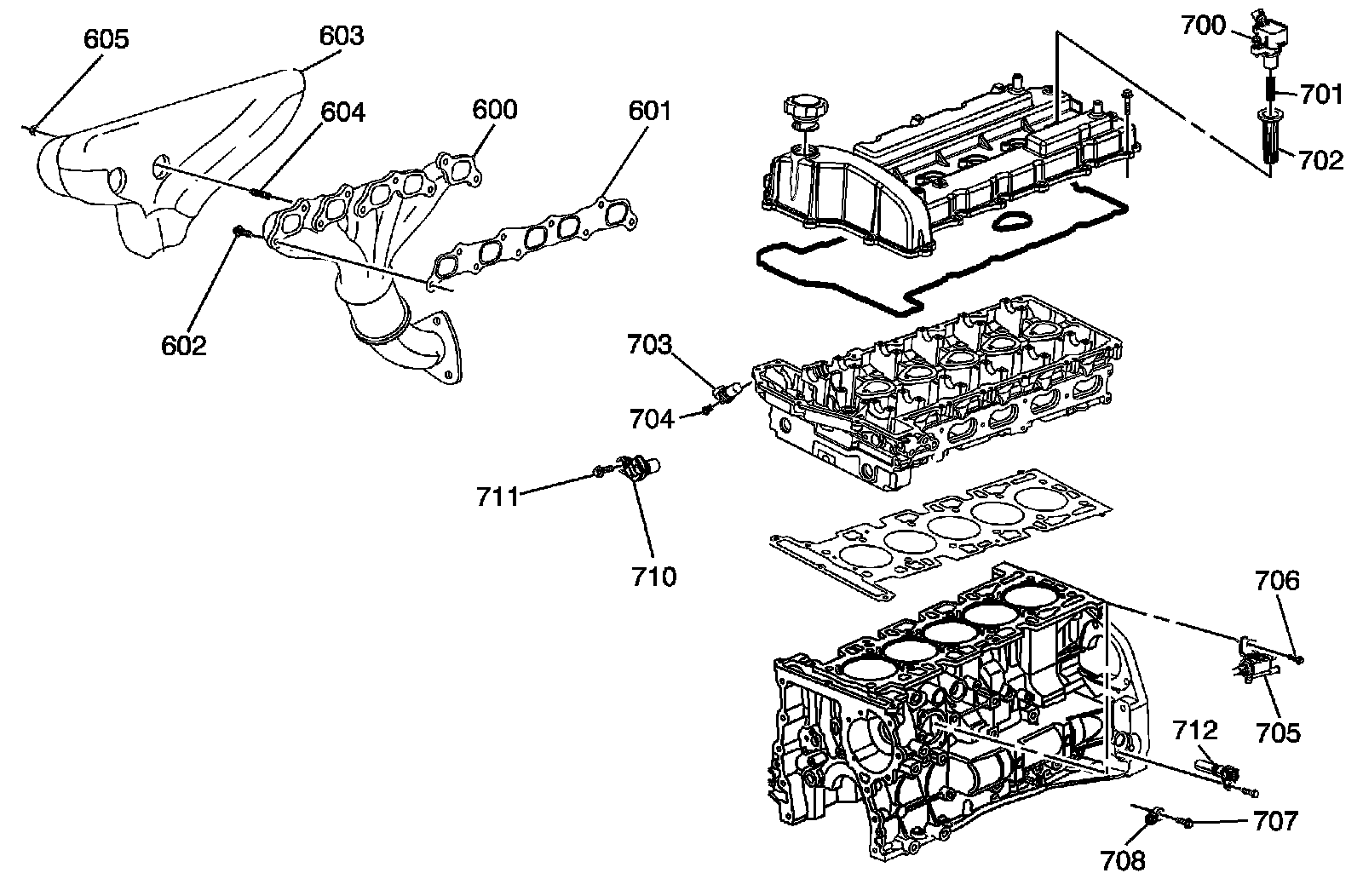 605
603
604
600
601
602
700
701
702
703
704
711
710
706
705
712
707
708