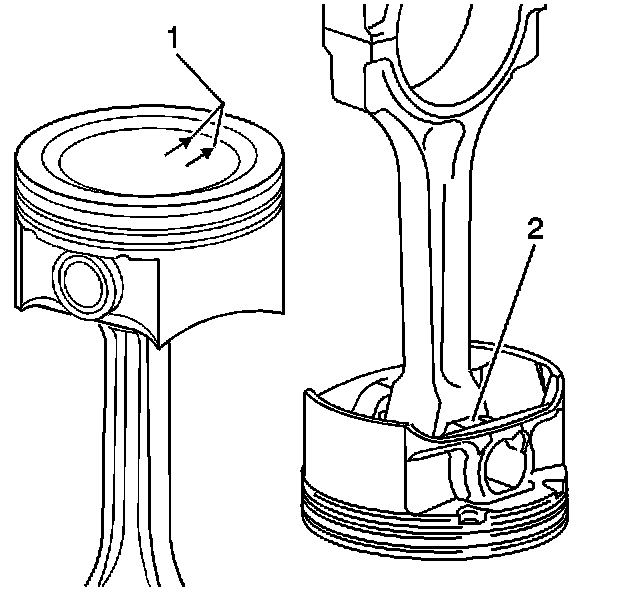 1

2