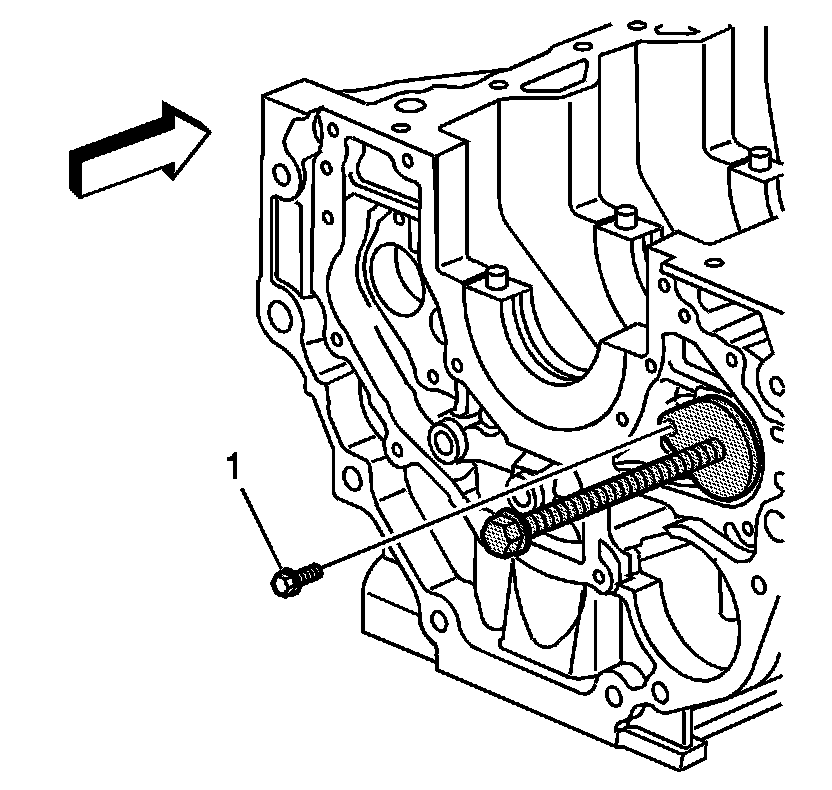 1