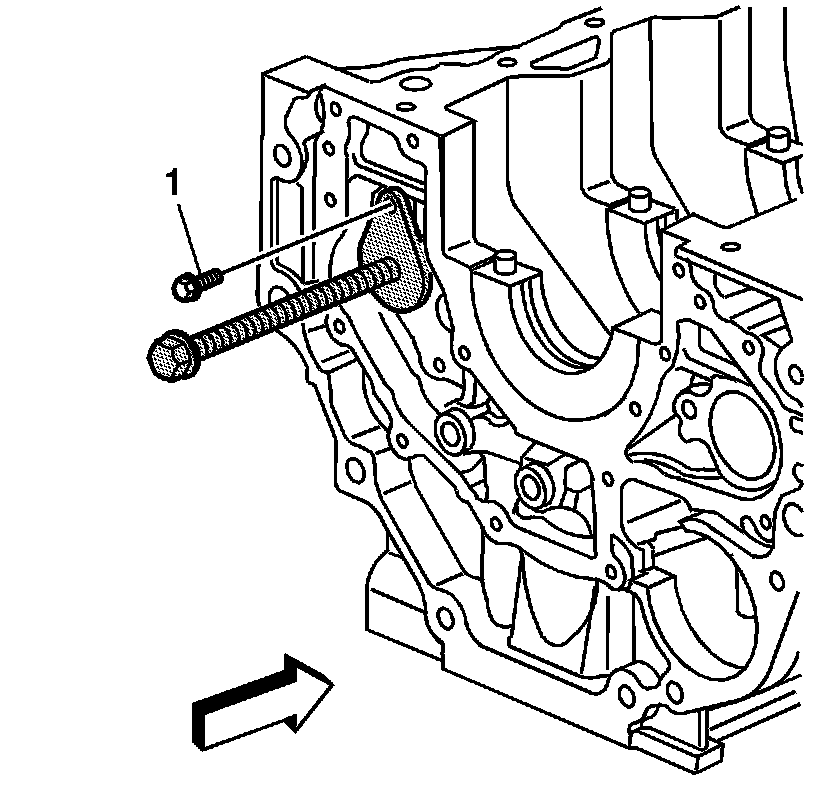 1