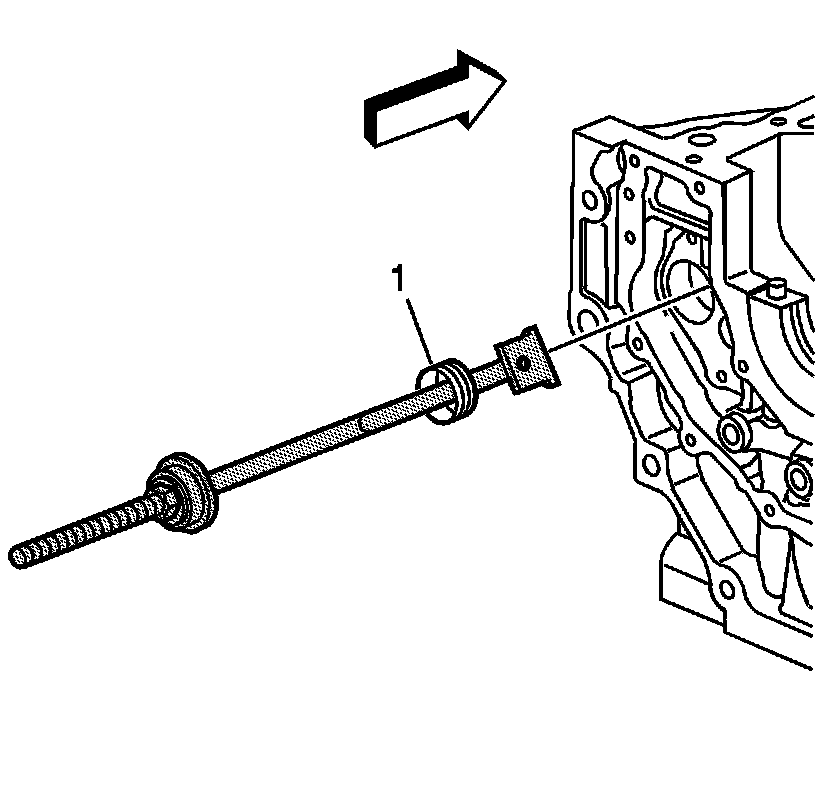 1