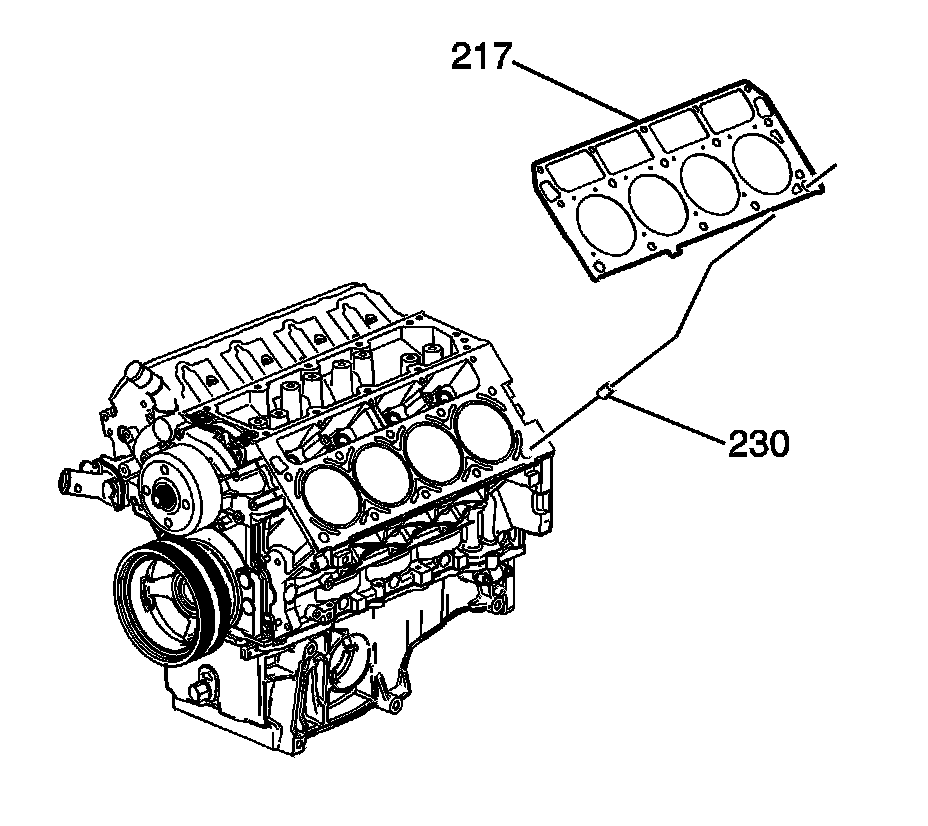 217

230