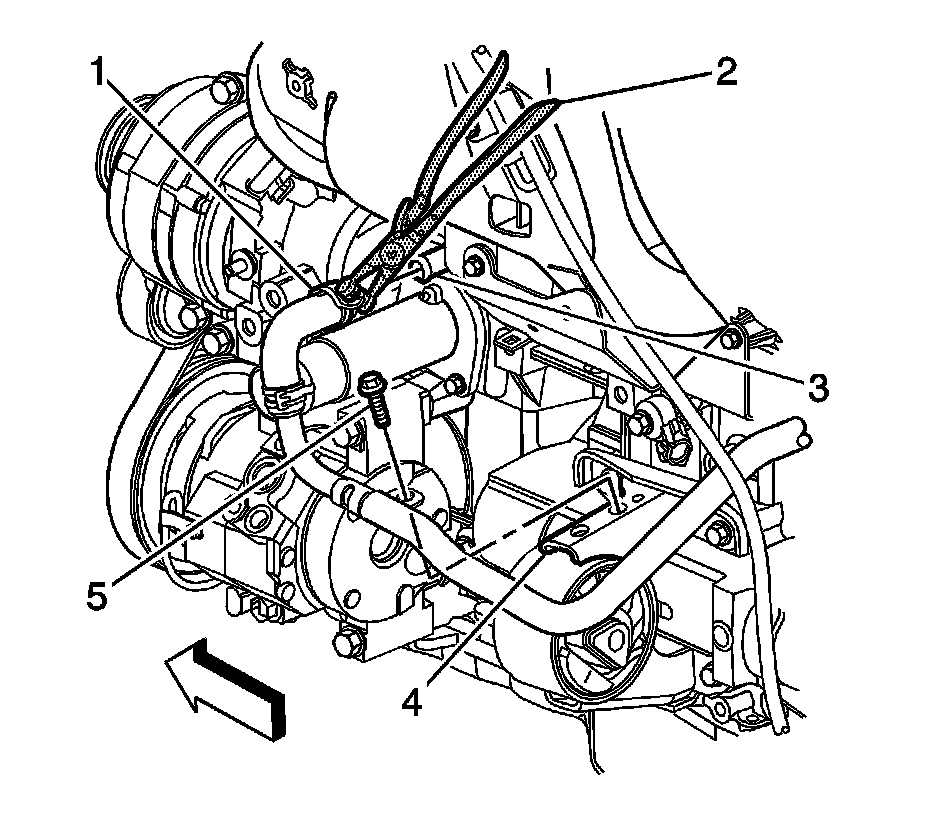 1
2
3
5
4