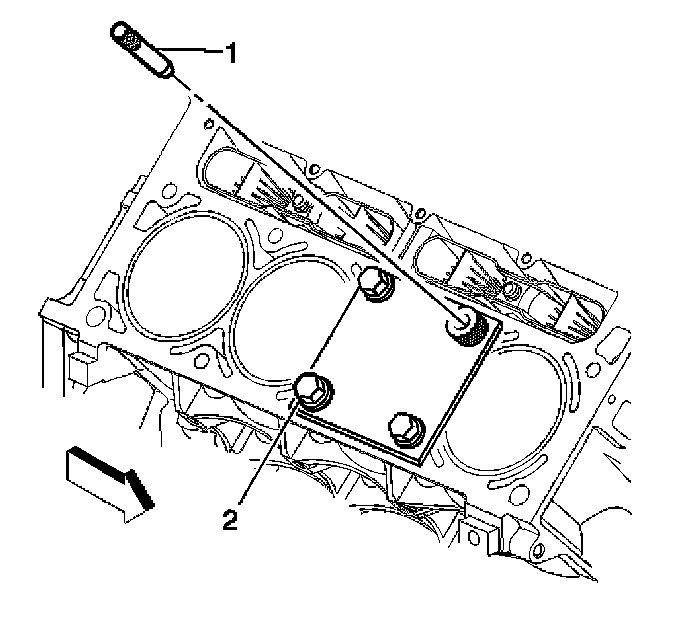 1
2