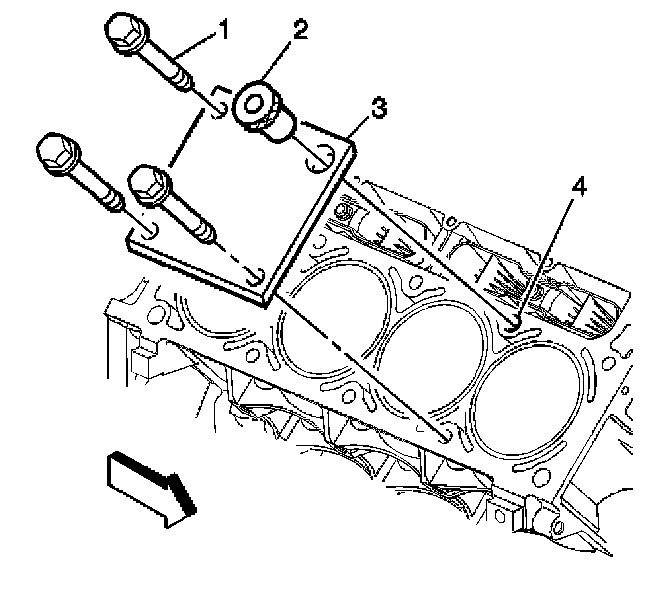 1
2
3
4