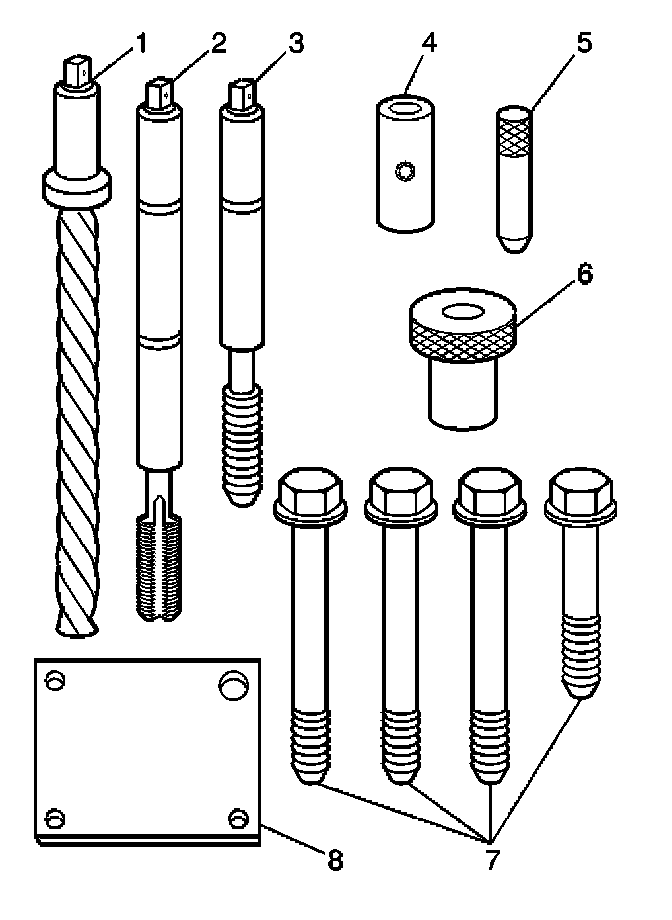 1
2
3
4
5
6
8
7