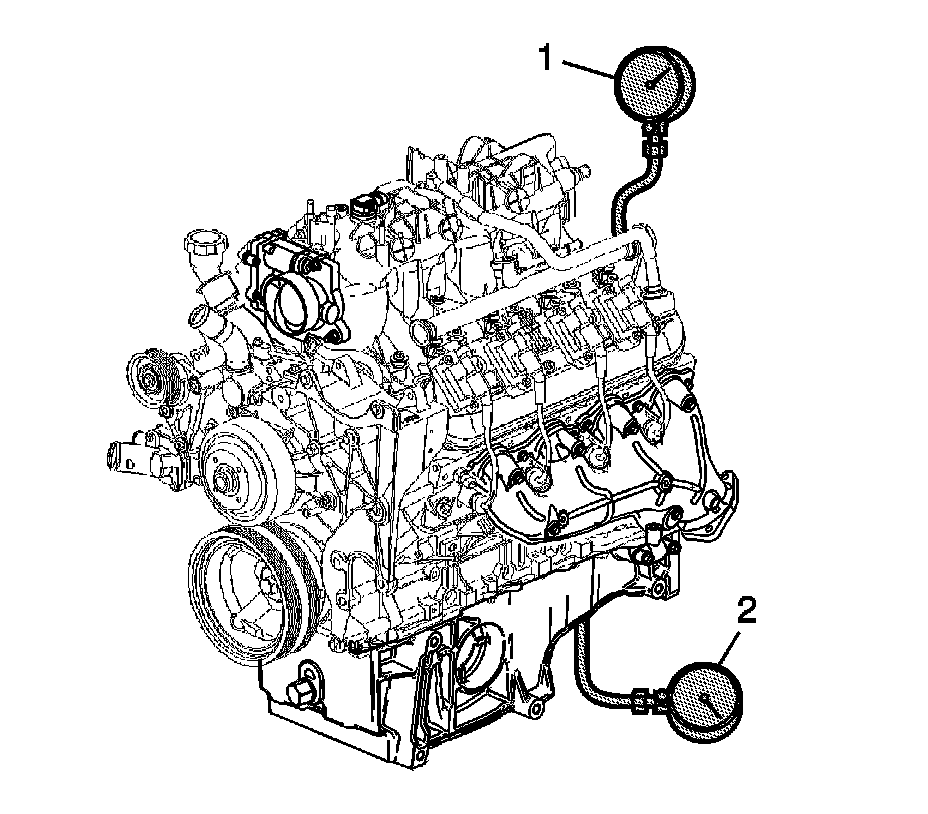 1
2