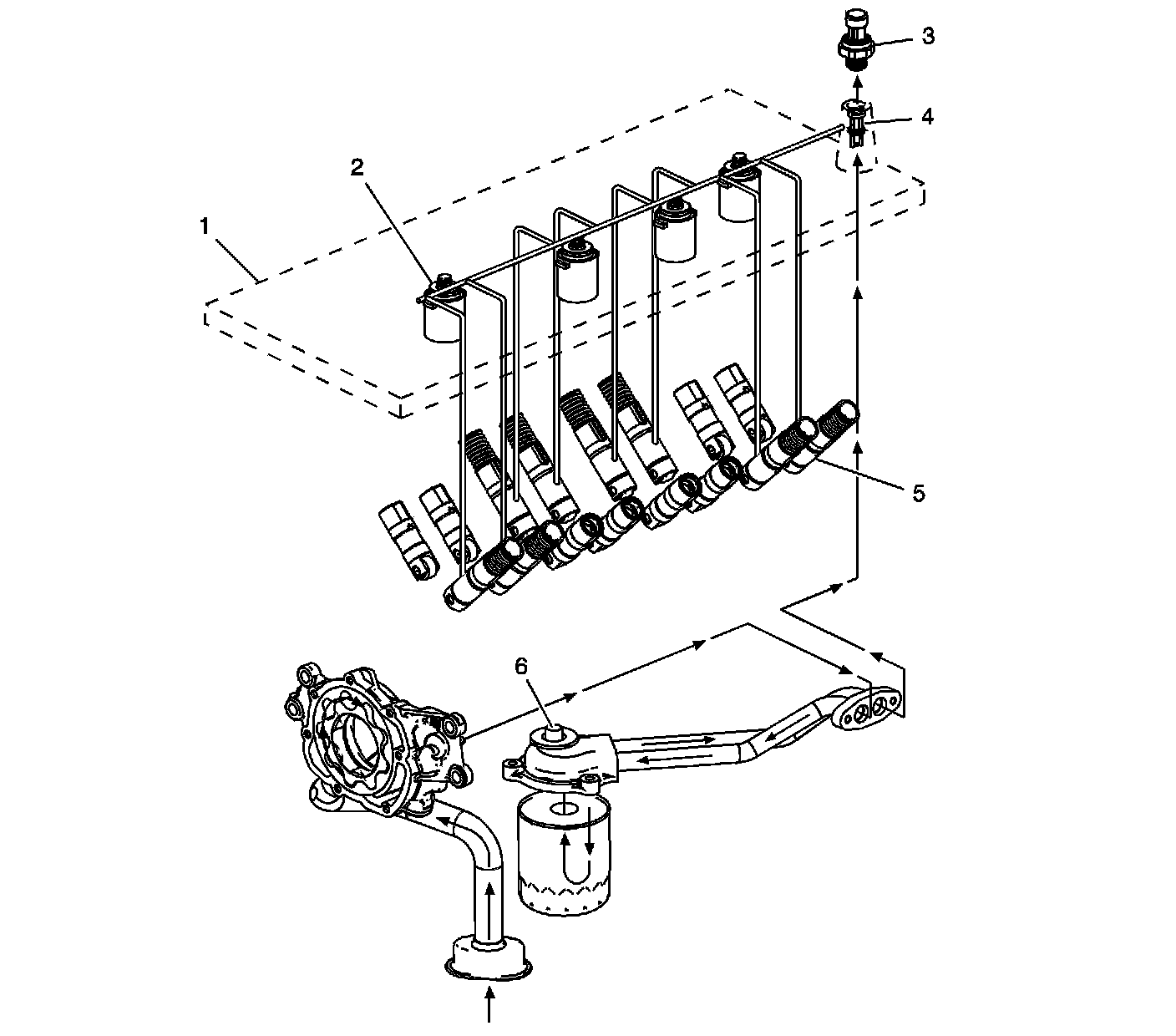 3
4
2
1
5
6