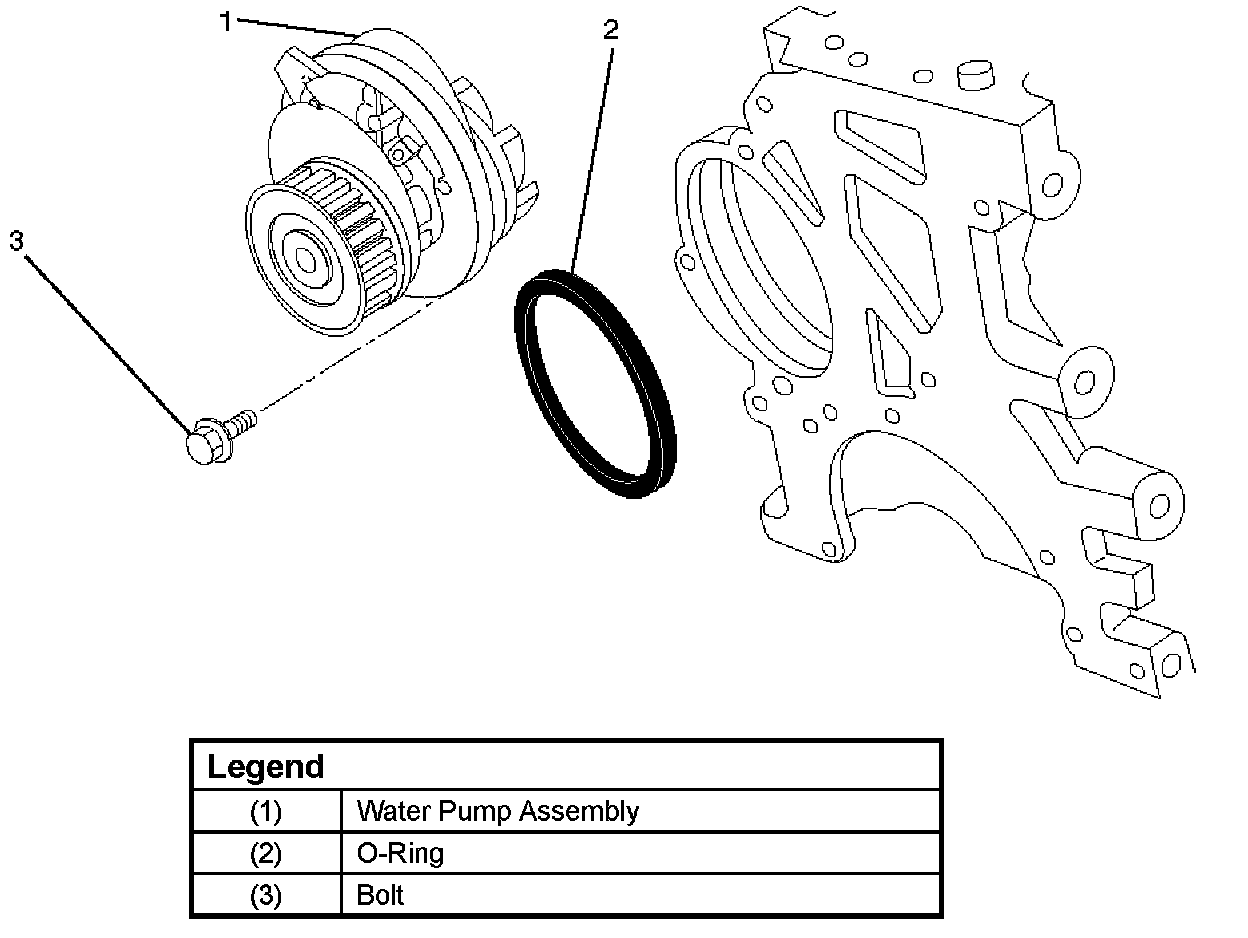 1
2
3

| Legend | |
|---|---|
| (1) | Water Pump Assembly |
| (2) | O-Ring |
| (3) | Bolt |