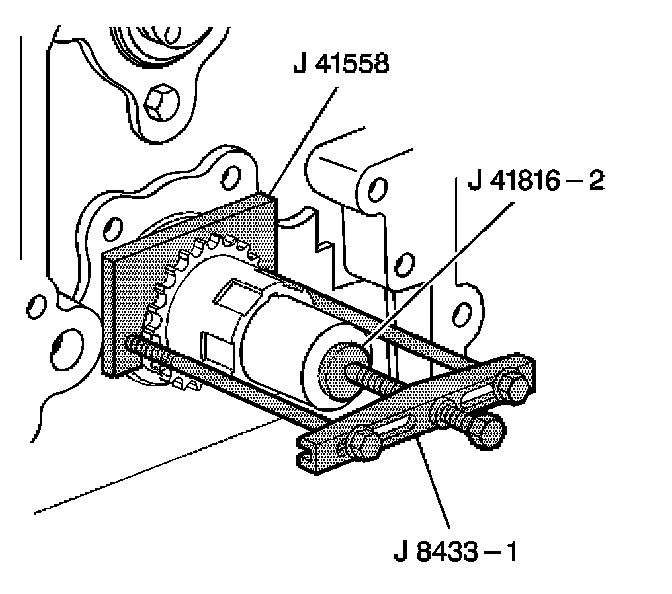 J 41558

J 41816 – 2

J 8433 – 1