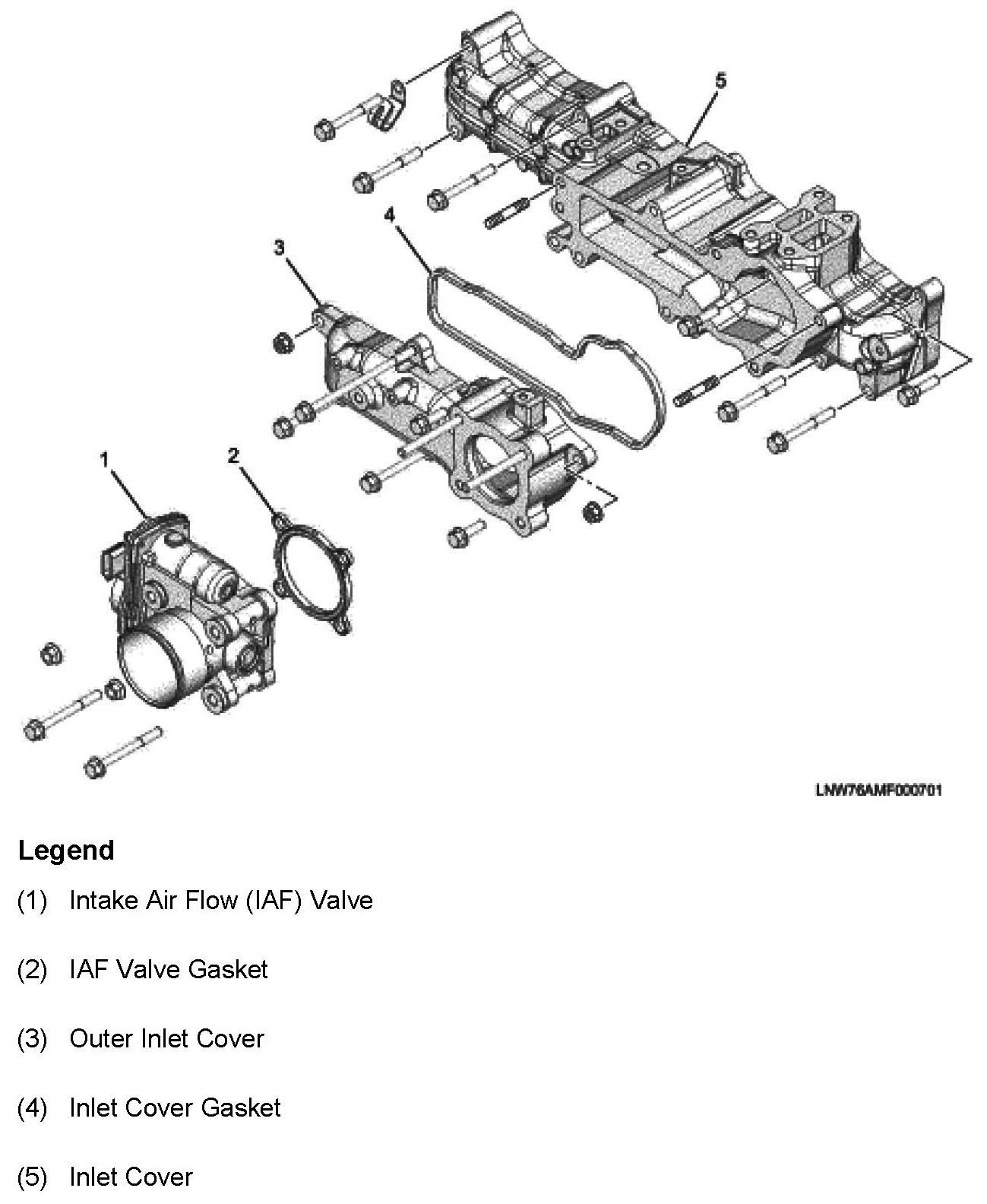 5

4

3

1

2

LNW76AMF000701

Legend

(1) Intake Air Flow (IAF) Valve

(2) IAF Valve Gasket

(3) Outer Inlet Cover

(4) Inlet Cover Gasket

(5) Inlet Cover