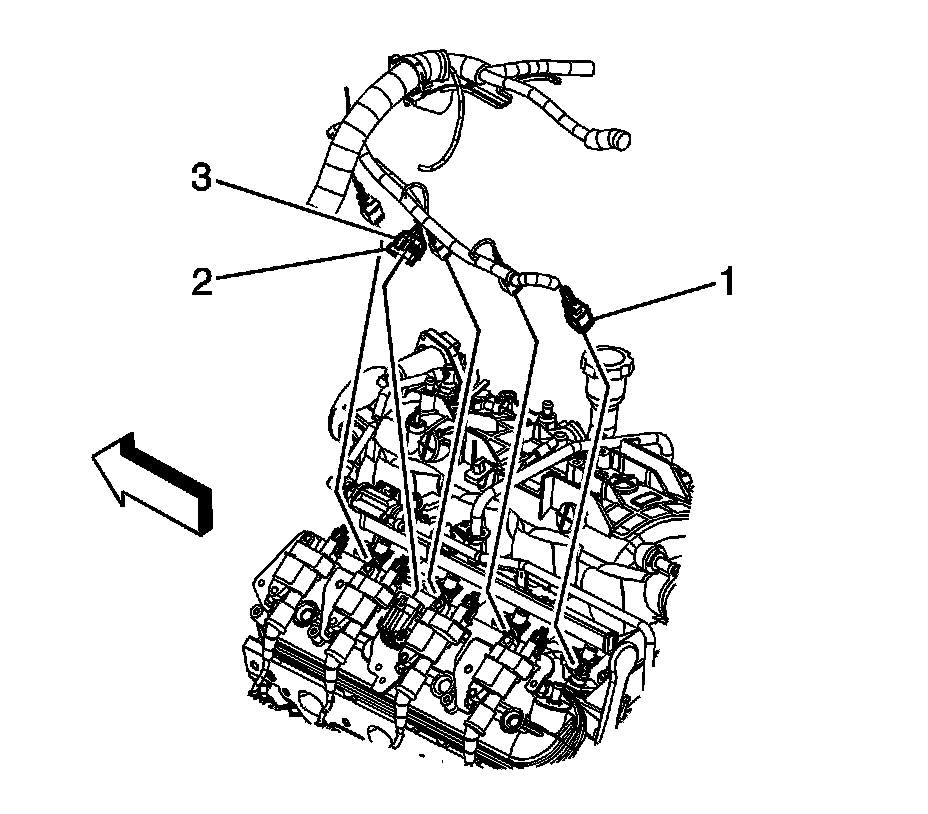 3
2
1