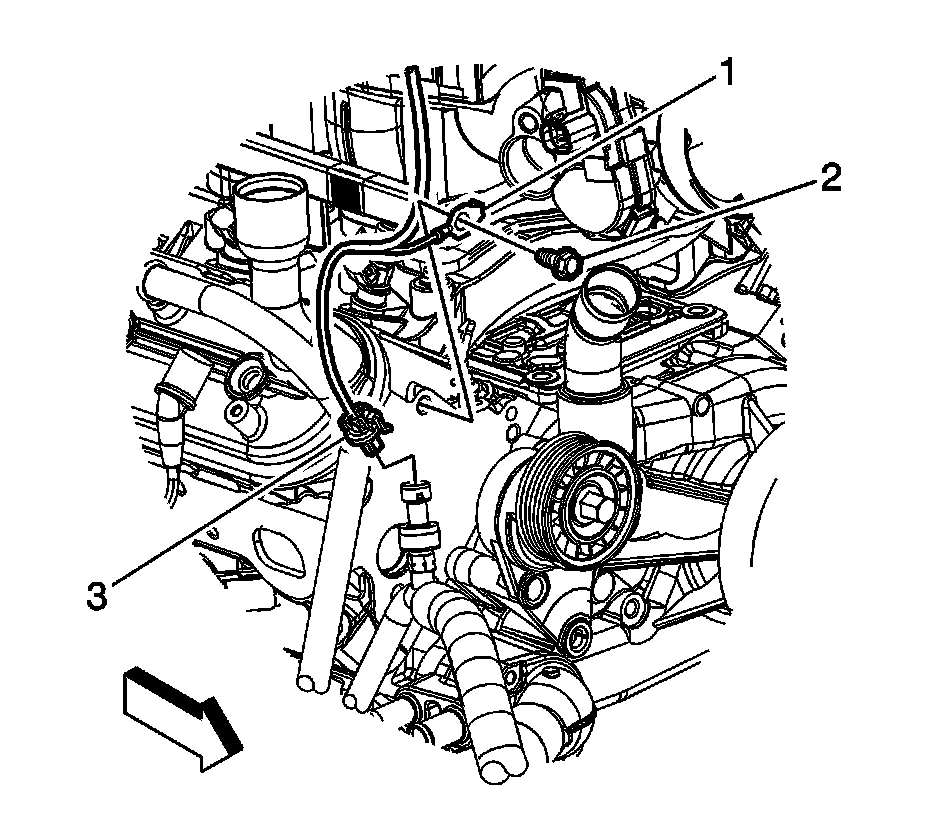 1
2
3