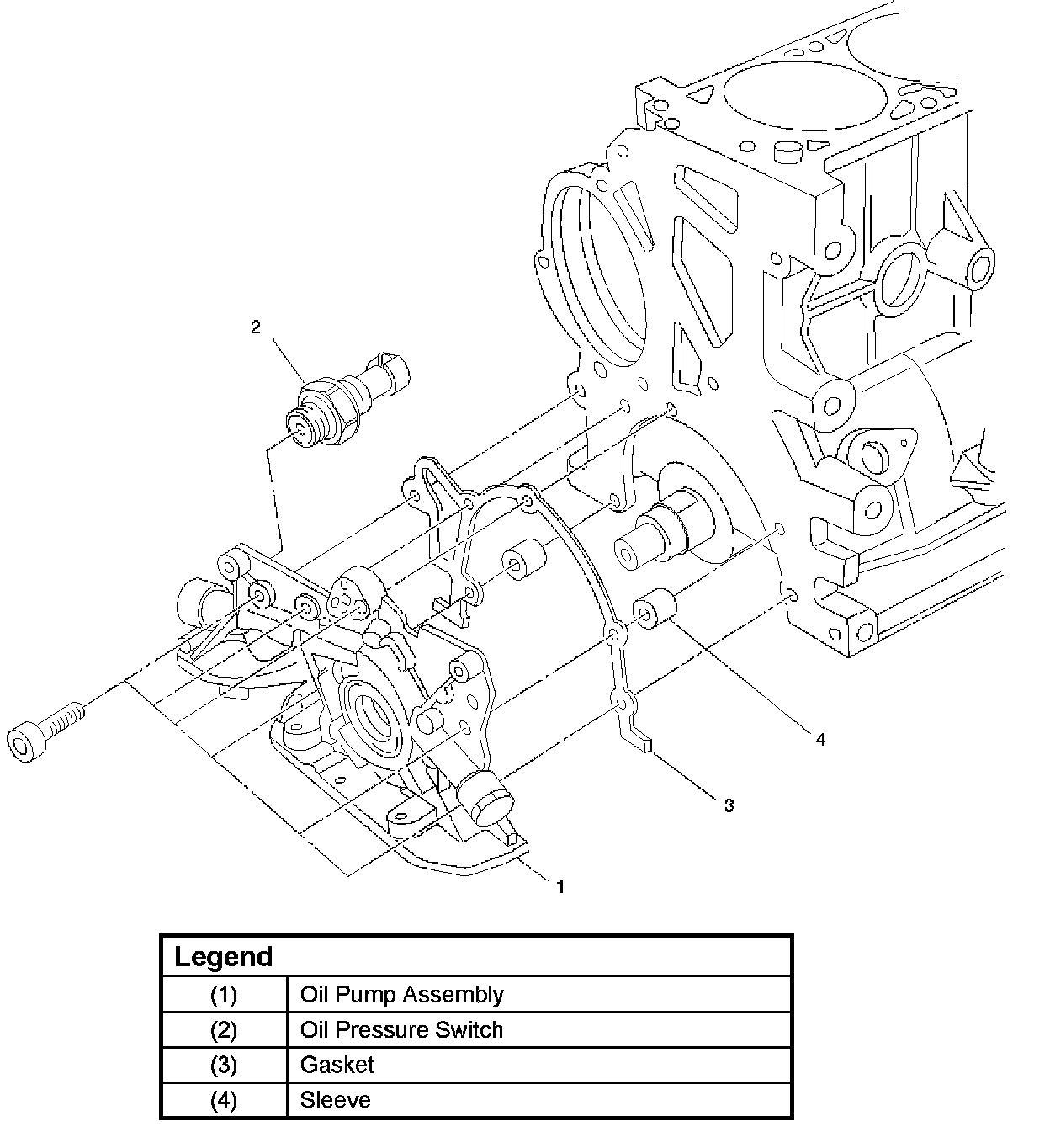 2

4

3

1

| Legend | |
|---|---|
| (1) | Oil Pump Assembly |
| (2) | Oil Pressure Switch |
| (3) | Gasket |
| (4) | Sleeve |