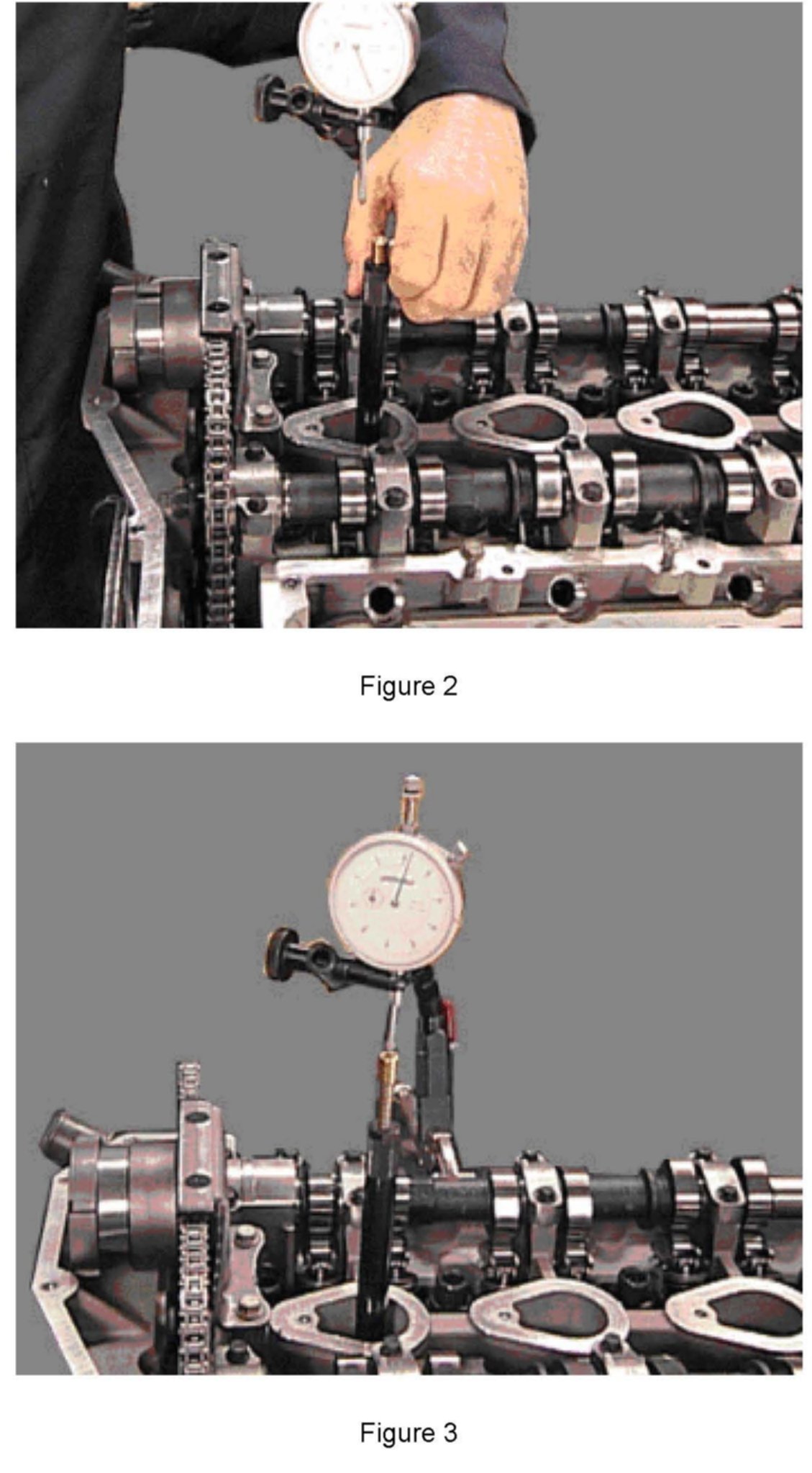 Figure 2

Figure 3