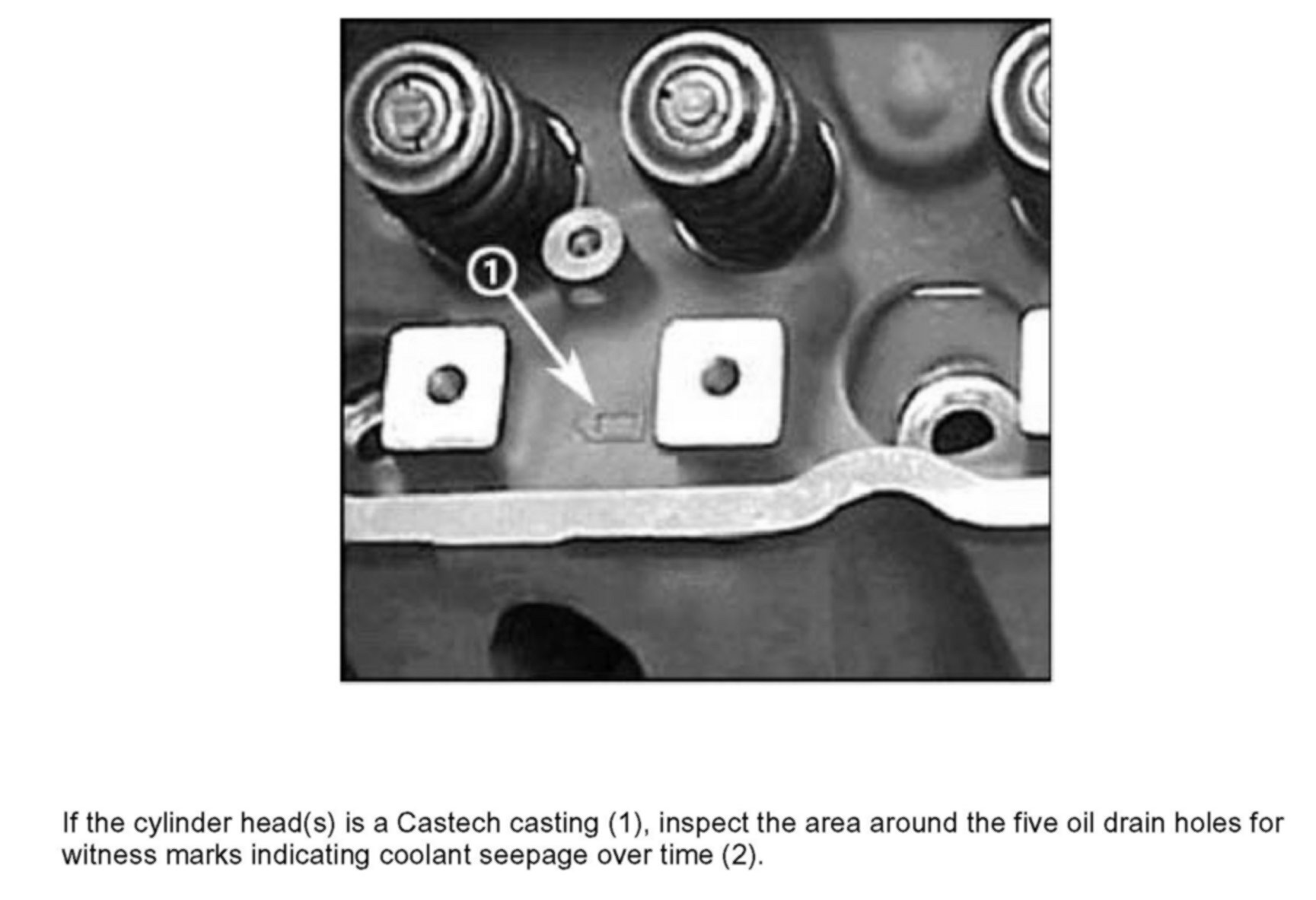 1

If the cylinder head(s) is a Castech casting (1), inspect the area around the five oil drain holes for witness marks indicating coolant seepage over time (2).