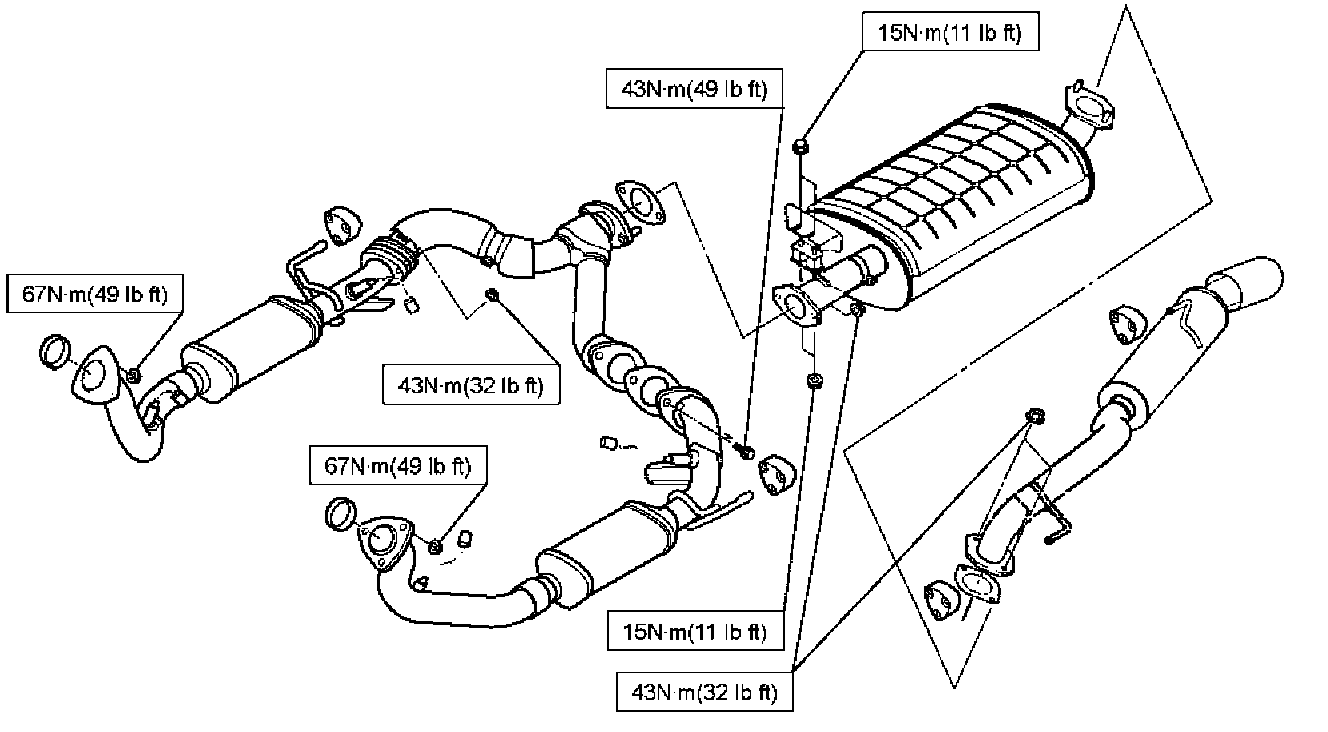 15N·m(11 lb ft)

43N·m(49 lb ft)

67N·m(49 lb ft)

43N·m(32 lb ft)

67N·m(49 lb ft)

15N·m(11 lb ft)

43N·m(32 lb ft)