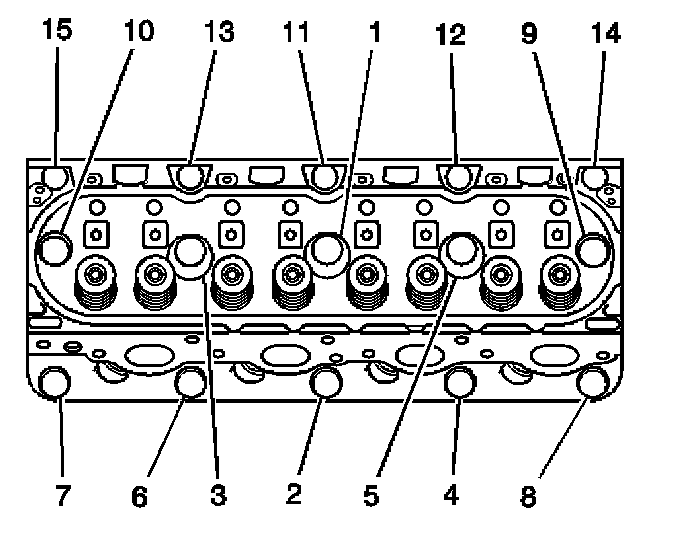 15 10 13 11 1 12 9 14

7 6 3 2 5 4 8