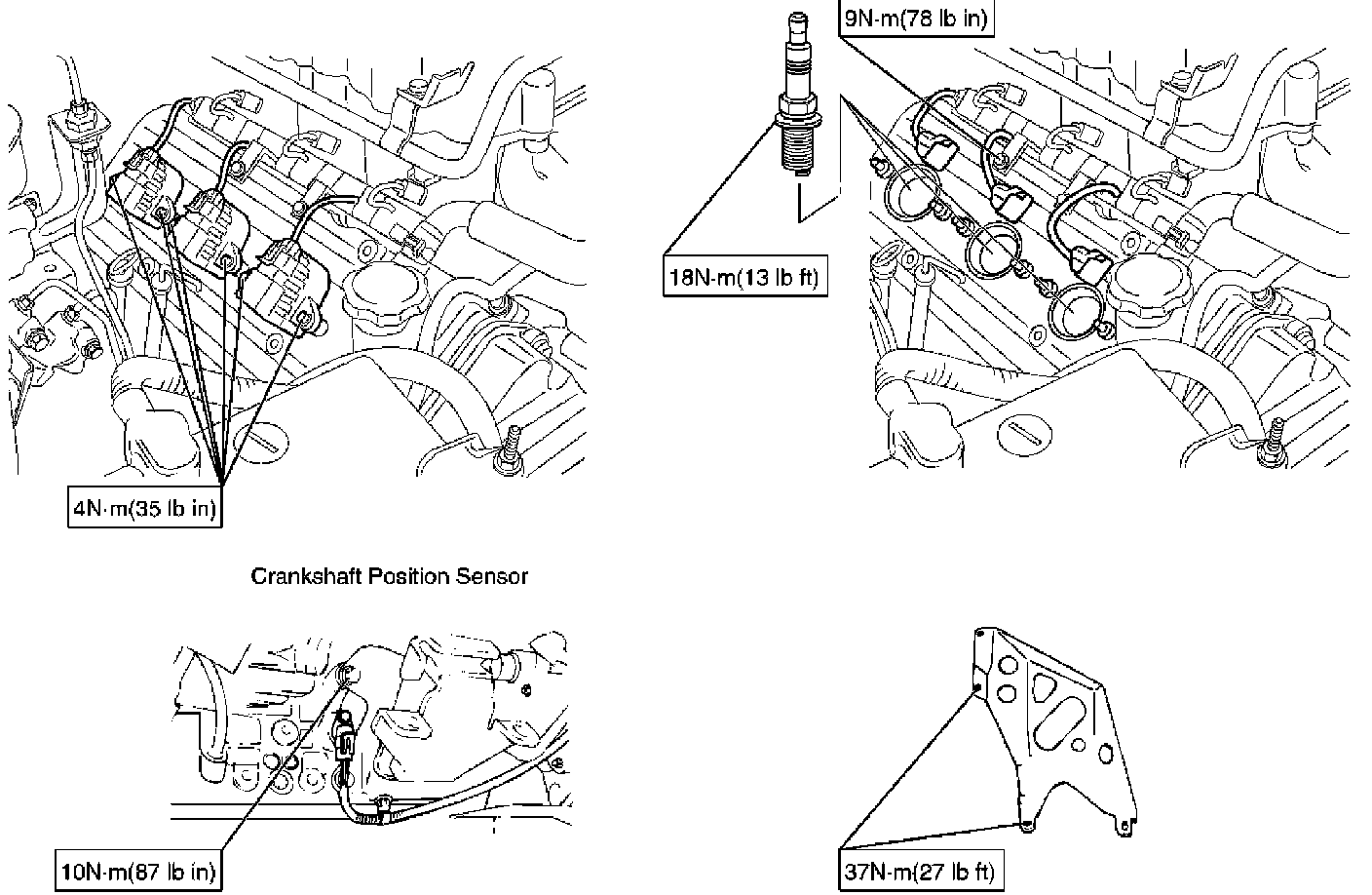 9N·m(78 lb in)

18N·m(13 lb ft)

4N·m(35 lb in)

Crankshaft Position Sensor

10N·m(87 lb in)

37N·m(27 lb ft)