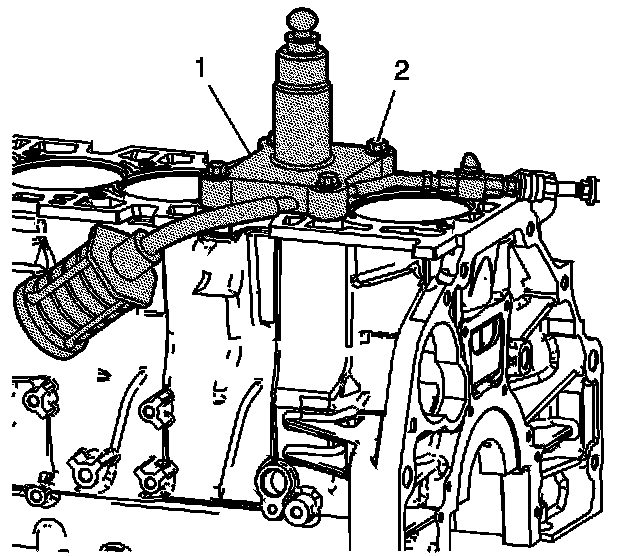 1
2