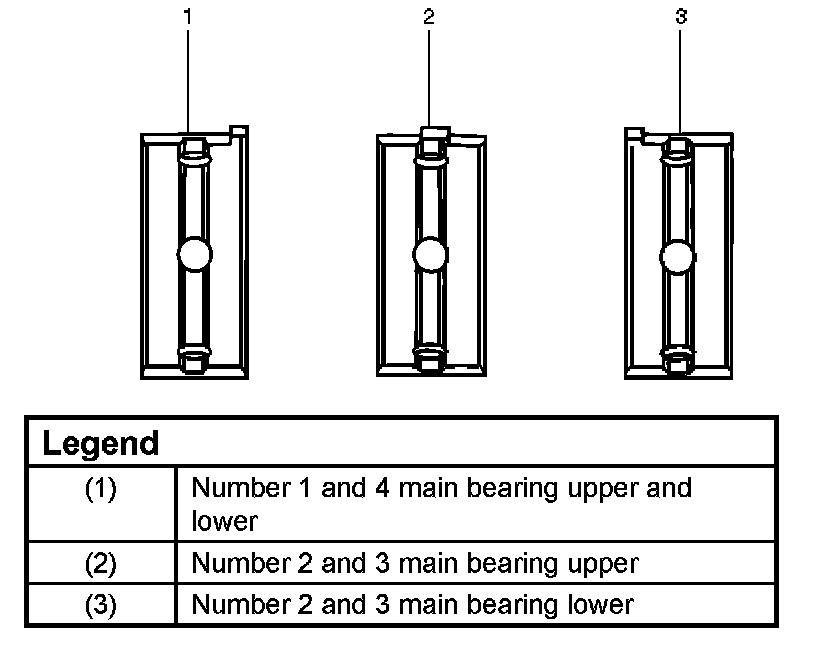 1 2 3

| Legend | |
|---|---|
| (1) | Number 1 and 4 main bearing upper and lower |
| (2) | Number 2 and 3 main bearing upper |
| (3) | Number 2 and 3 main bearing lower |