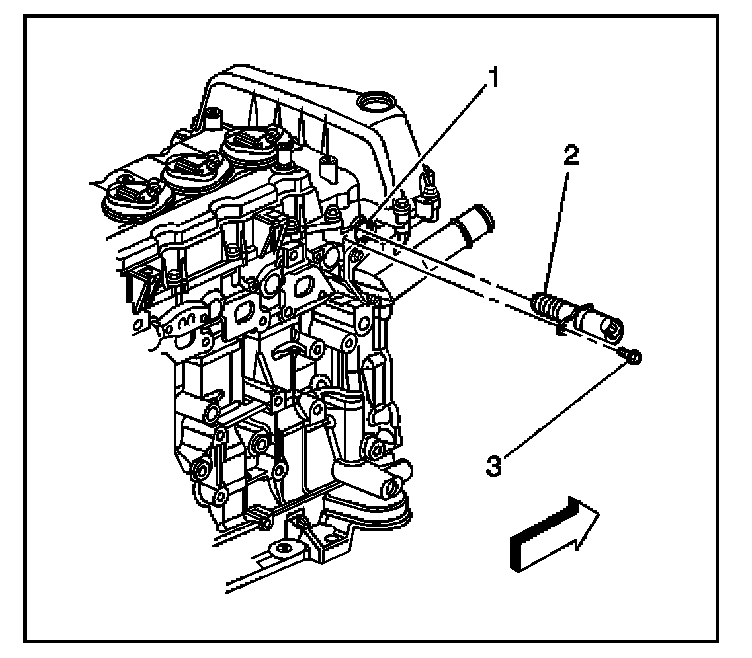 1
2
3