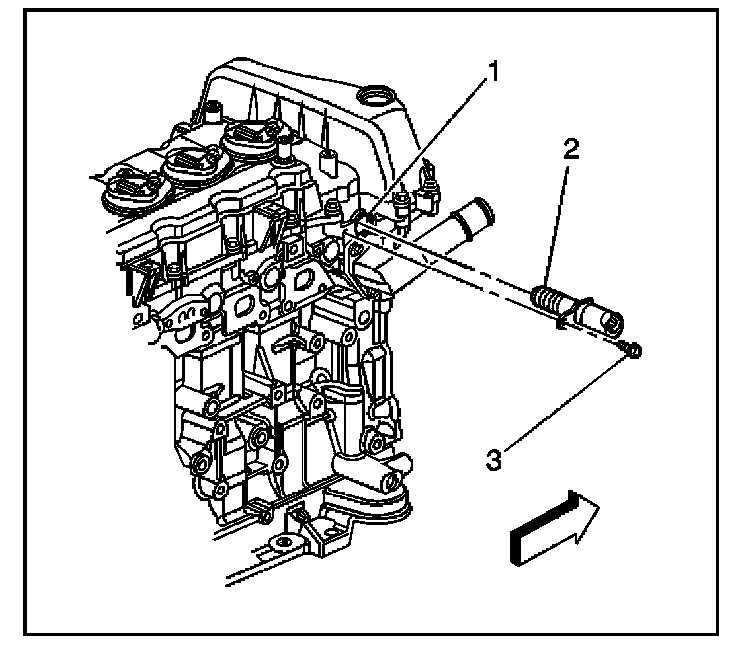 1
2
3