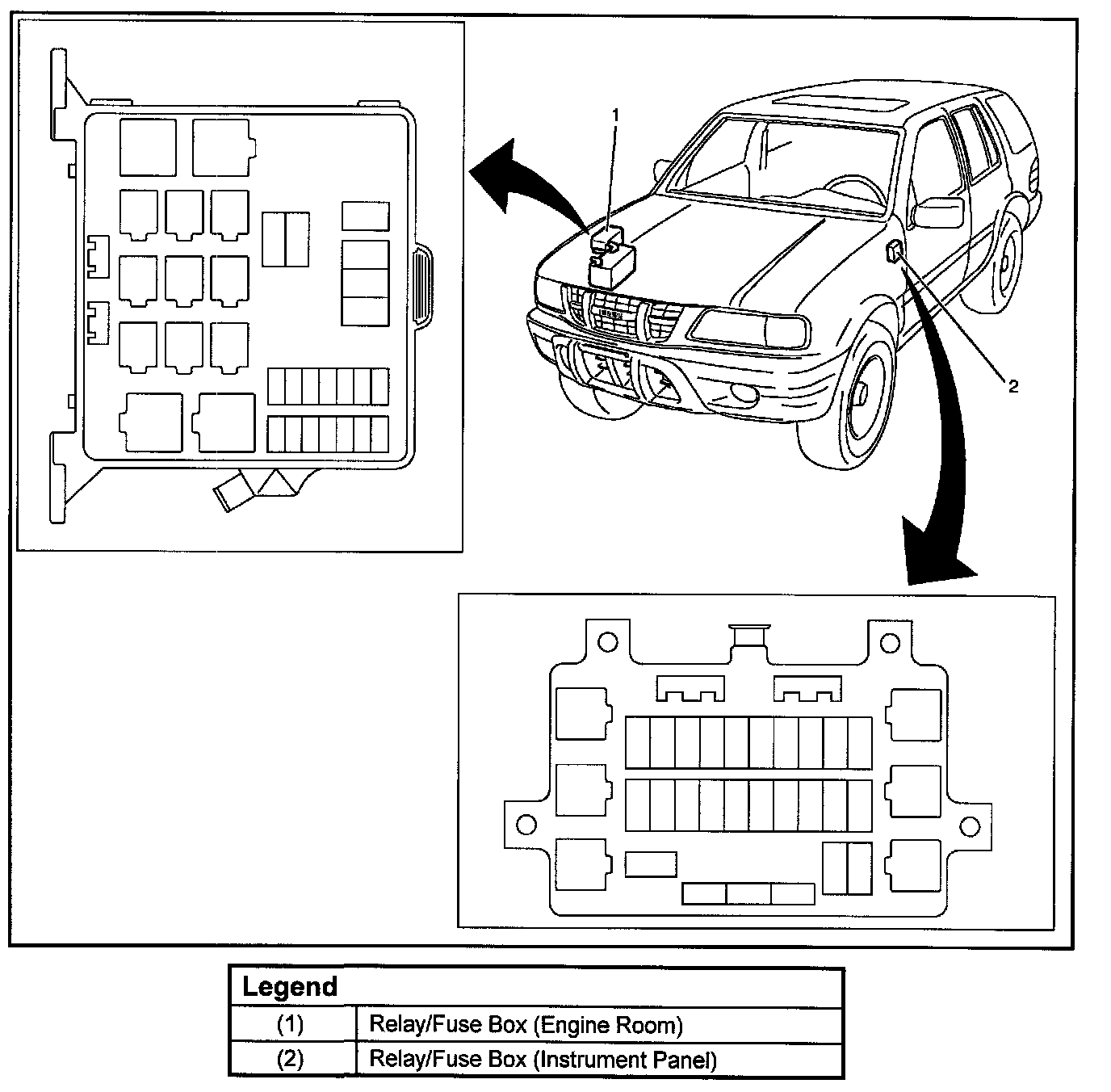 1

2

| Legend | |
|---|---|
| (1) | Relay/Fuse Box (Engine Room) |
| (2) | Relay/Fuse Box (Instrument Panel) |