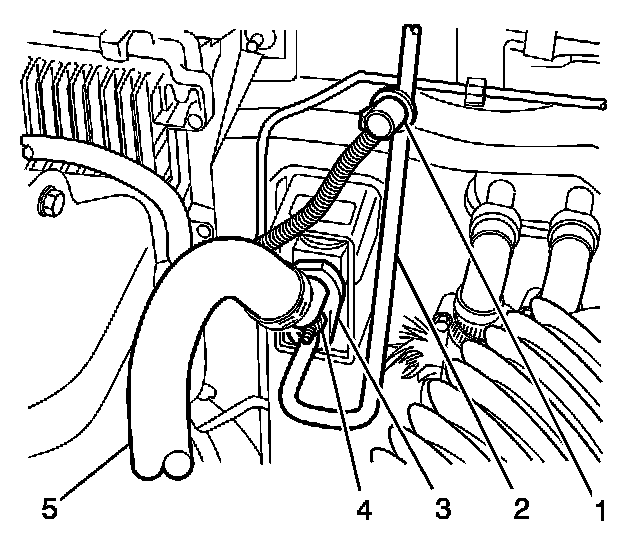 5
4
3
2
1