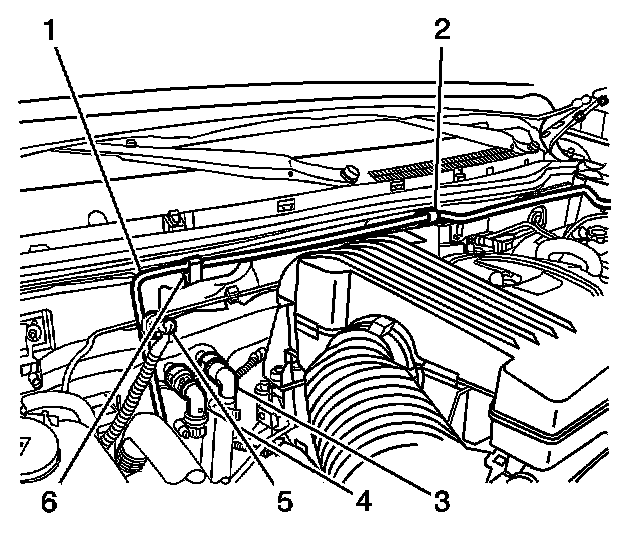 1
2
6
5
4
3