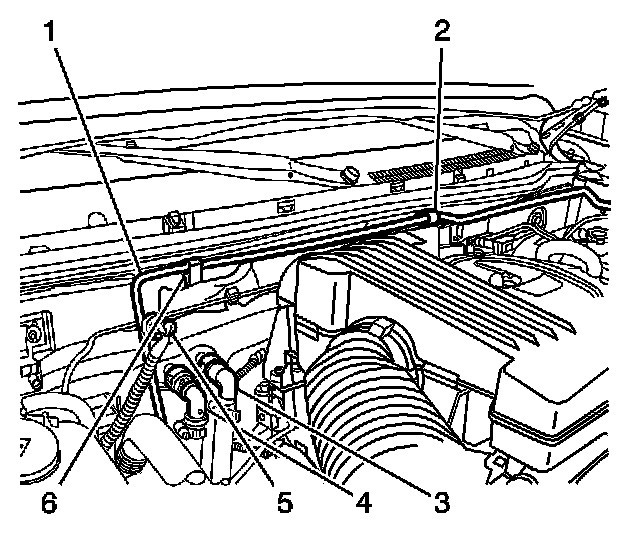 1
2
6
5
4
3