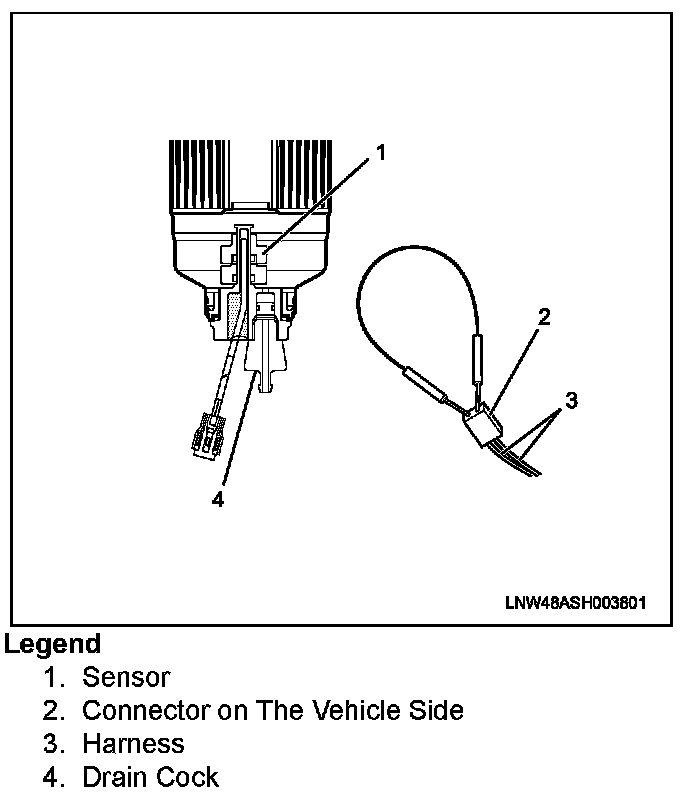 1
2
3
4
LNW48ASH003801

Legend
1. Sensor
2. Connector on The Vehicle Side
3. Harness
4. Drain Cock