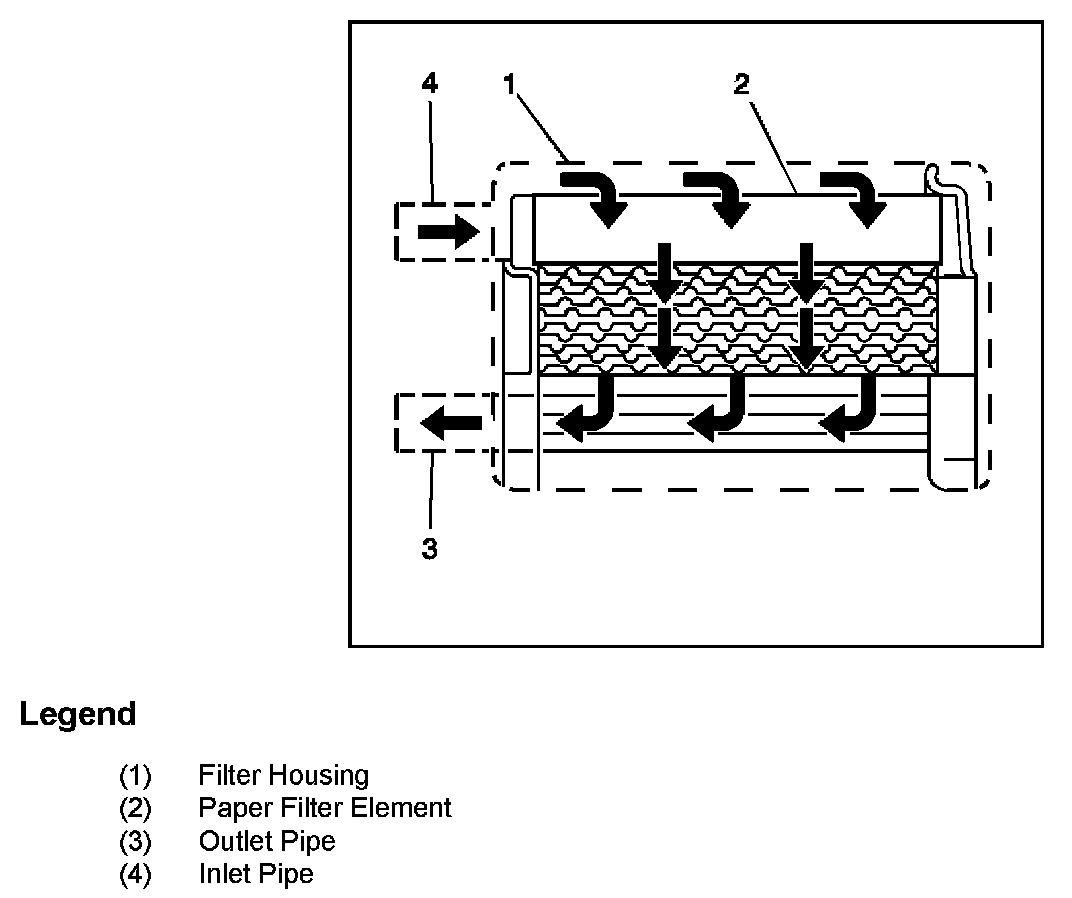 4
1
2
3

Legend

(1) Filter Housing
(2) Paper Filter Element
(3) Outlet Pipe
(4) Inlet Pipe